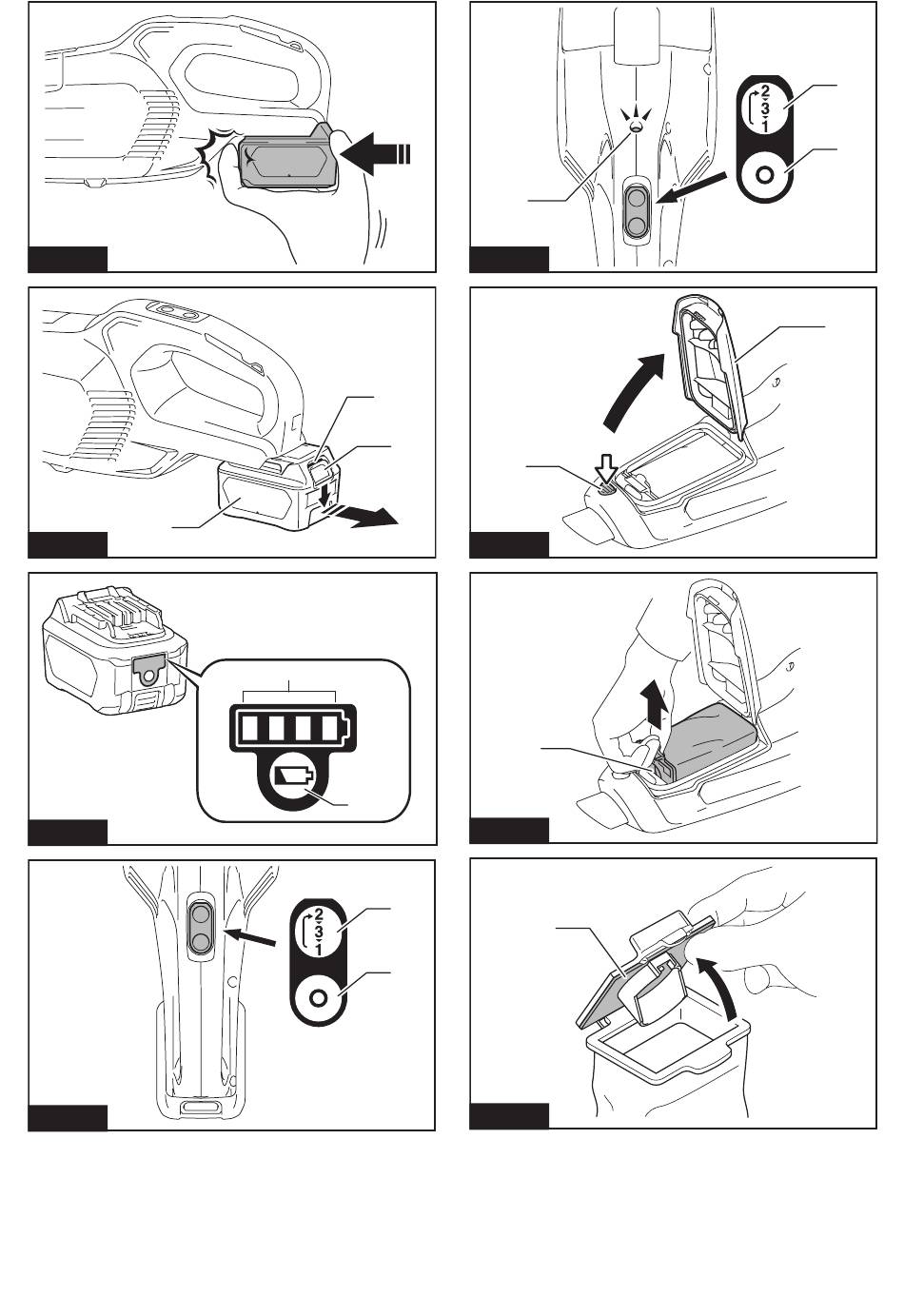 2
3
1

2
3
1