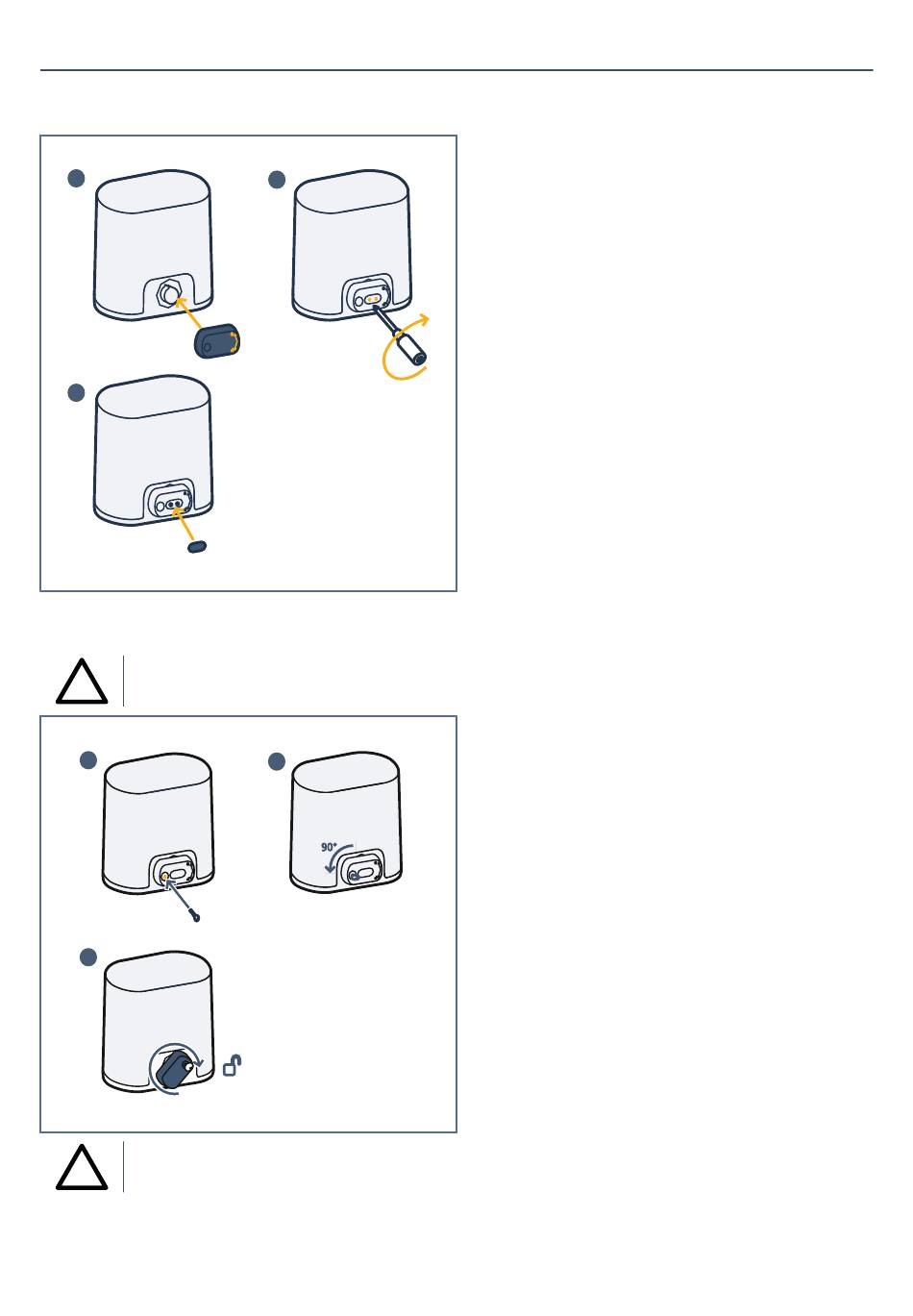 90°