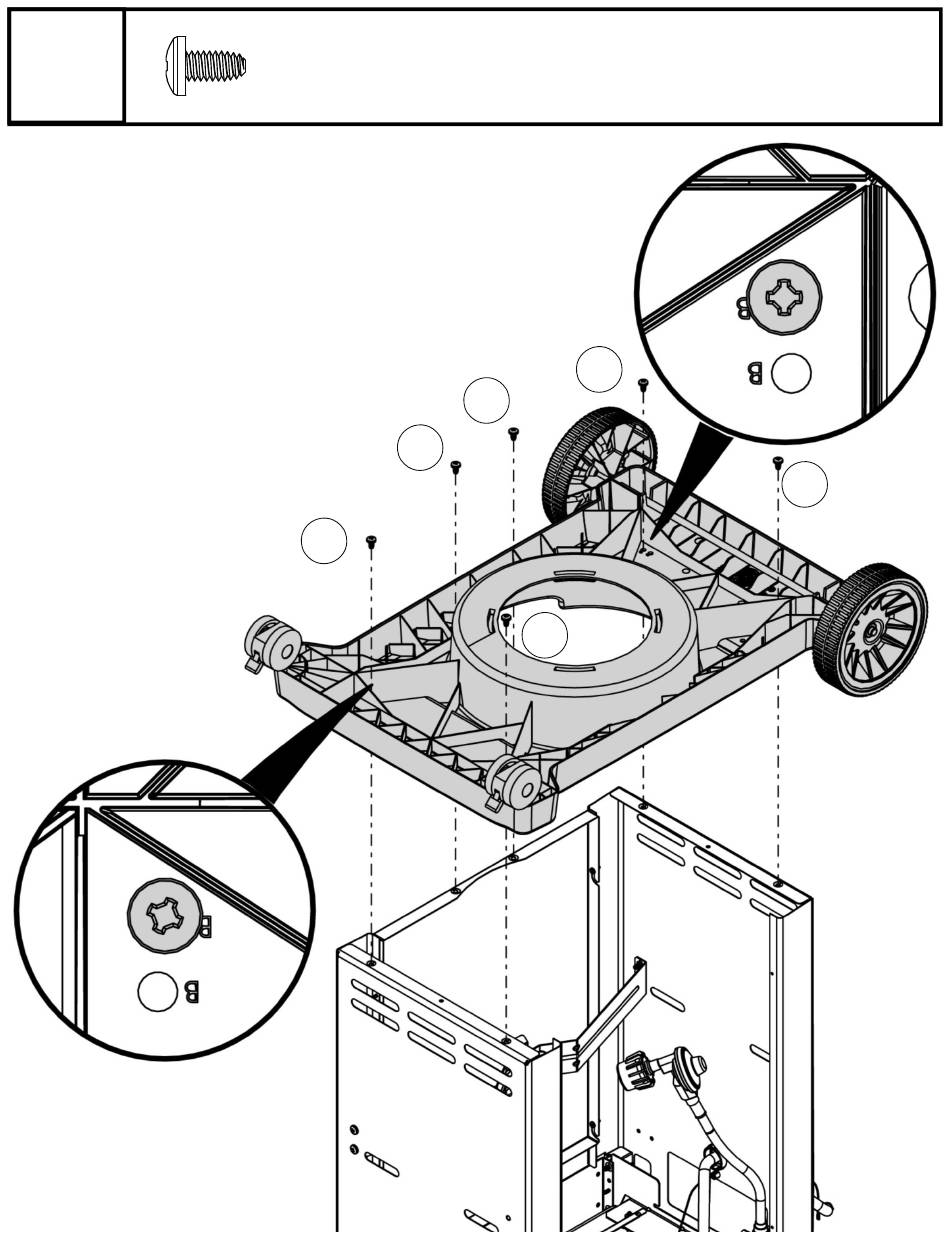 B

B

B

B