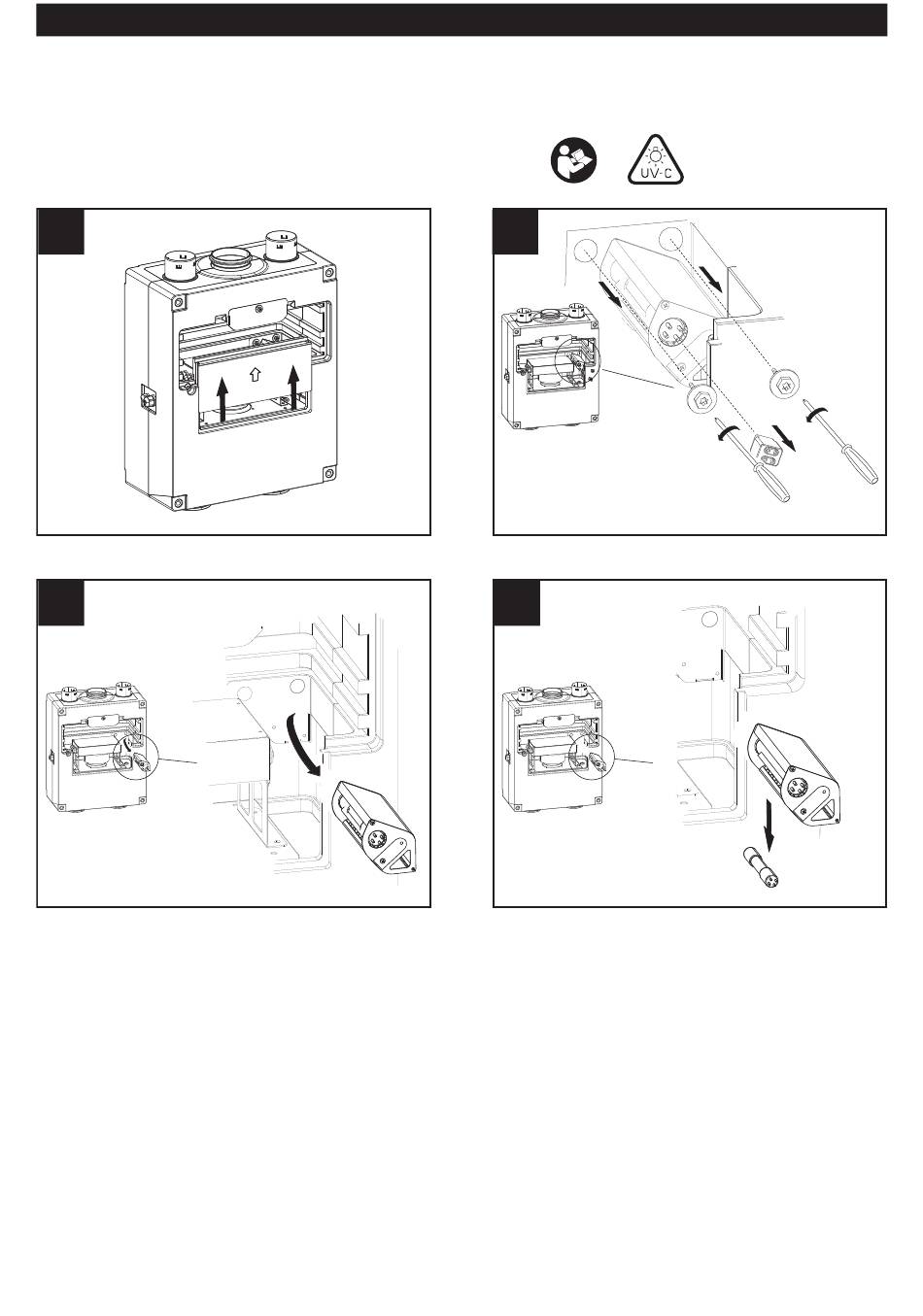 UV-C