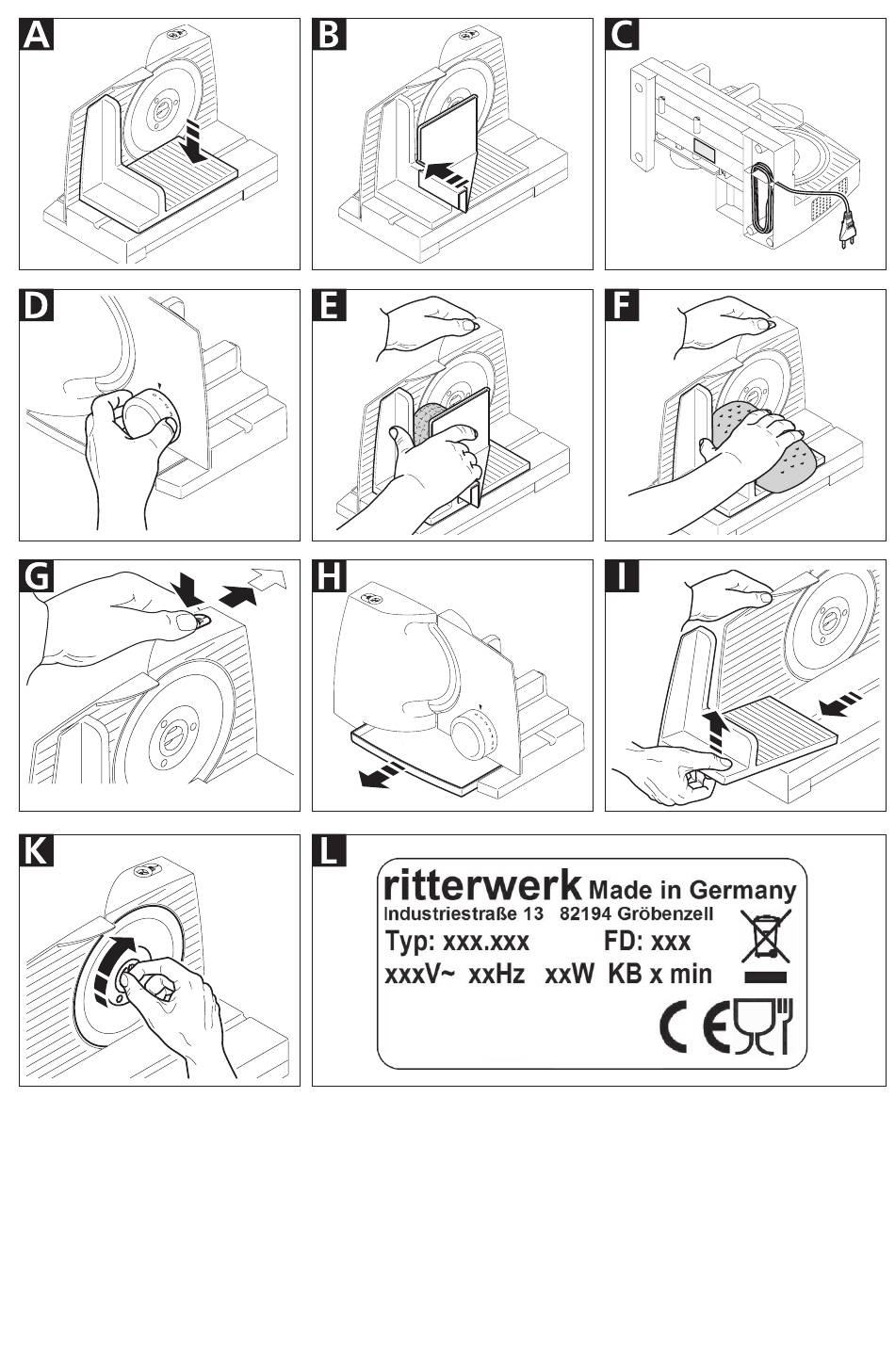 A

B

C

D

E

F

G

H

I

K

L

ritterwerk Made in Germany
Industriestraße 13 82194 Gröbenzell
Typ: xxx.xxx FD: xxx
xxxV~ xxHz xxW KB x min
CE