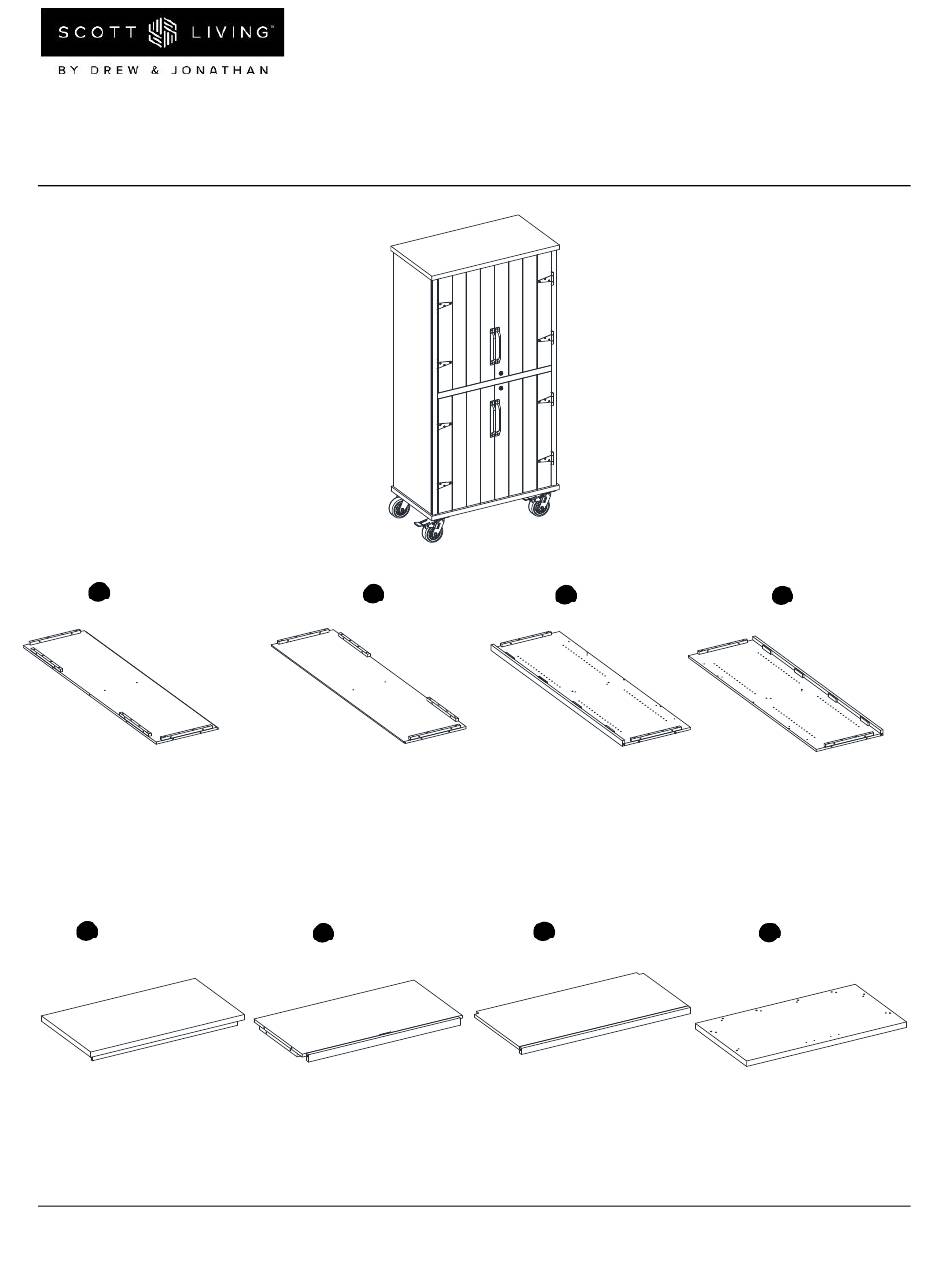 SCOTT LIVING™

BY DREW & JONATHAN