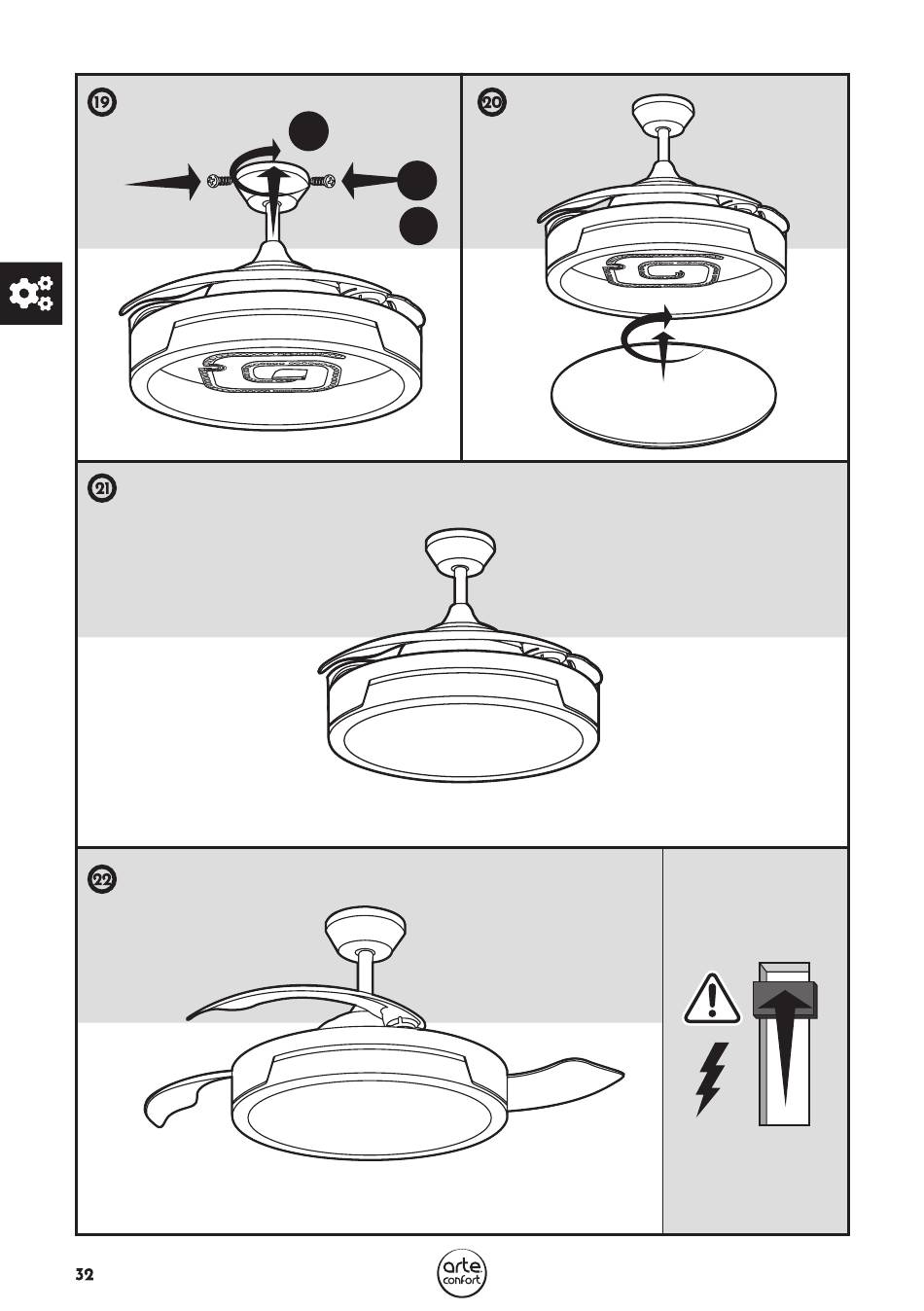 19

20

21

22

32

arte confort