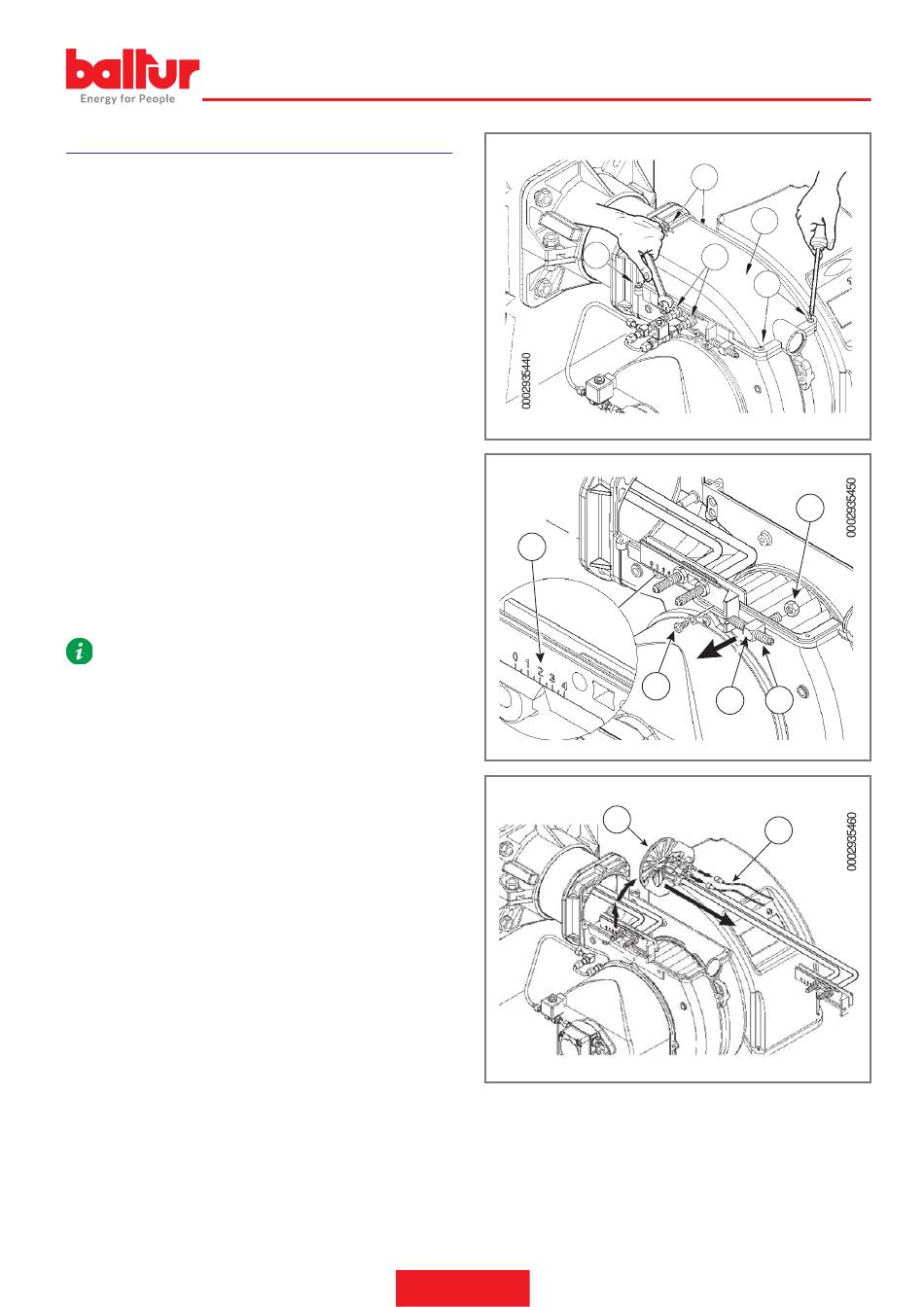 baltur
Energy for People

0002935440

0002935450

0 1 2 3 4

0002935460