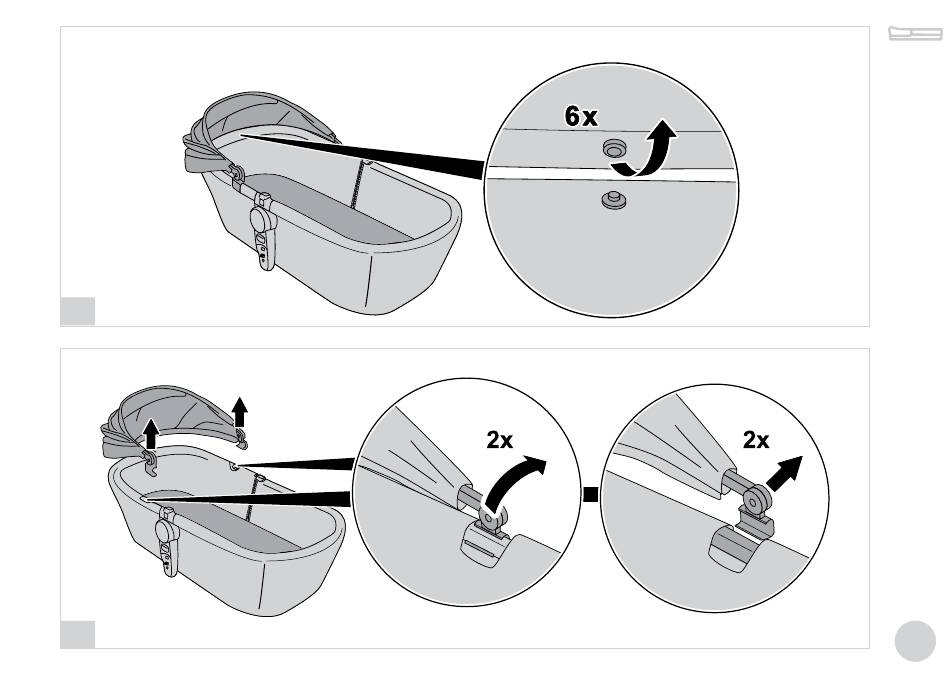 6x

2x

2x