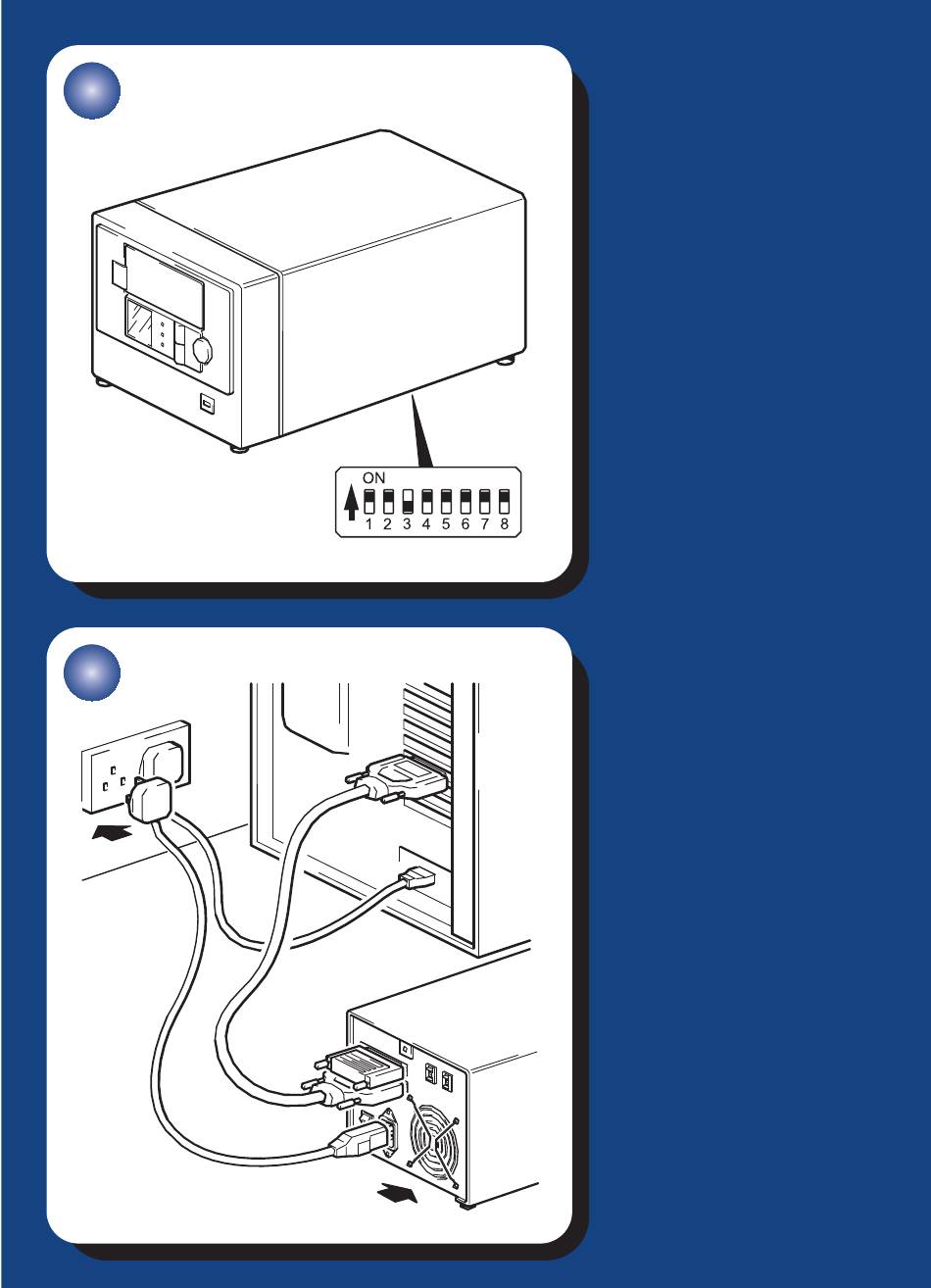 ON
1 2 3 4 5 6 7 8