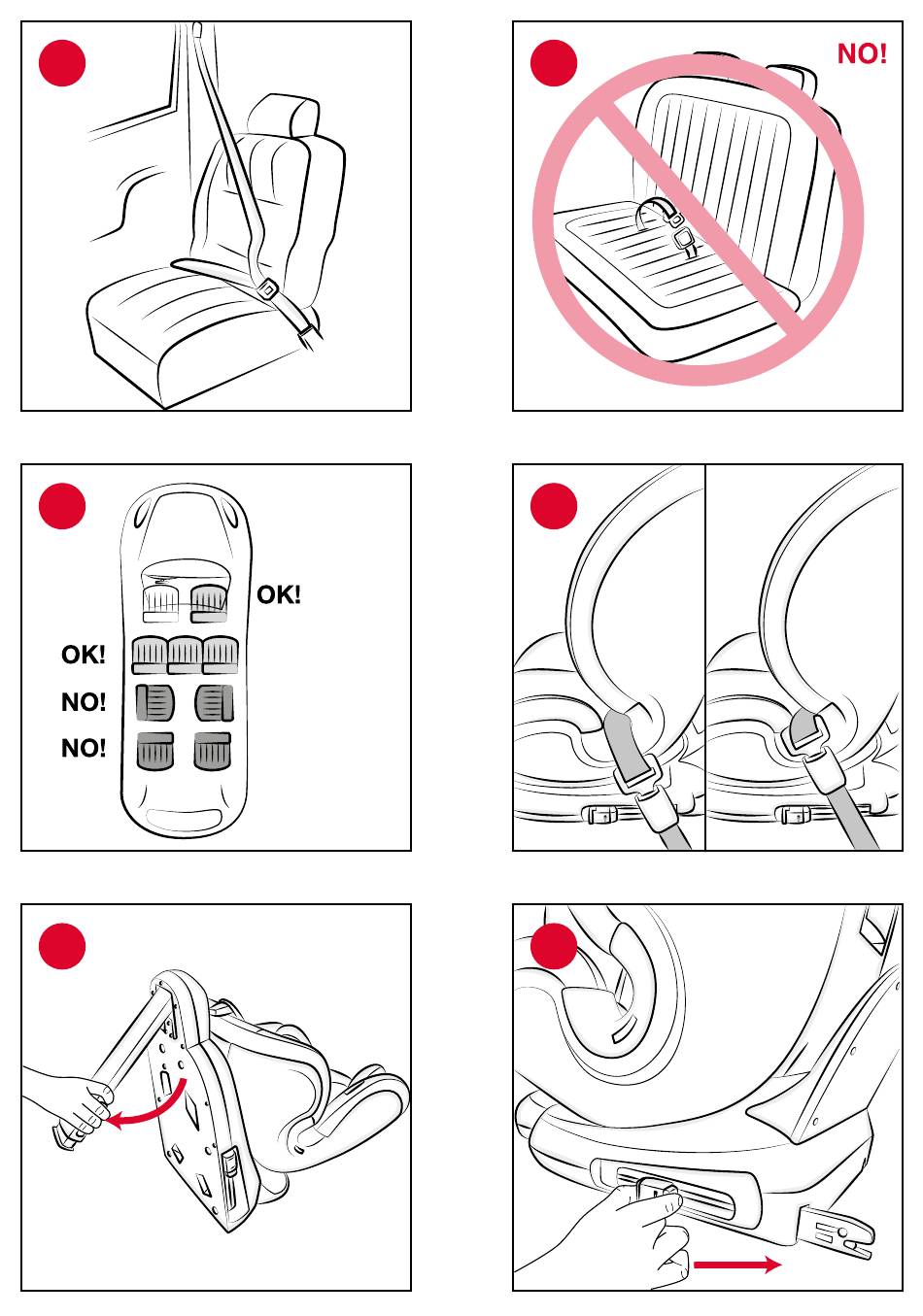 NO!

OK!
OK!
NO!
NO!