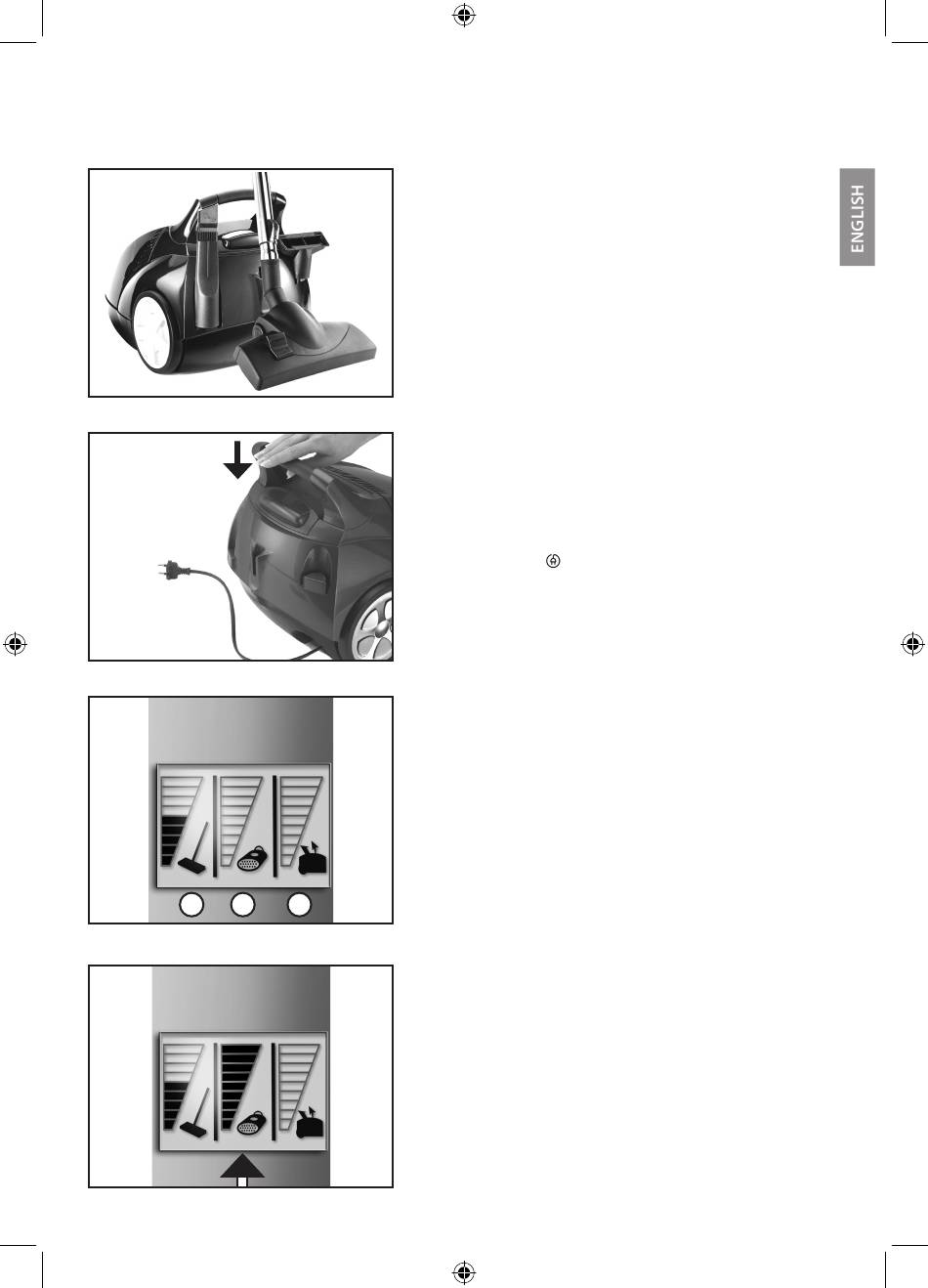 ENGLISH