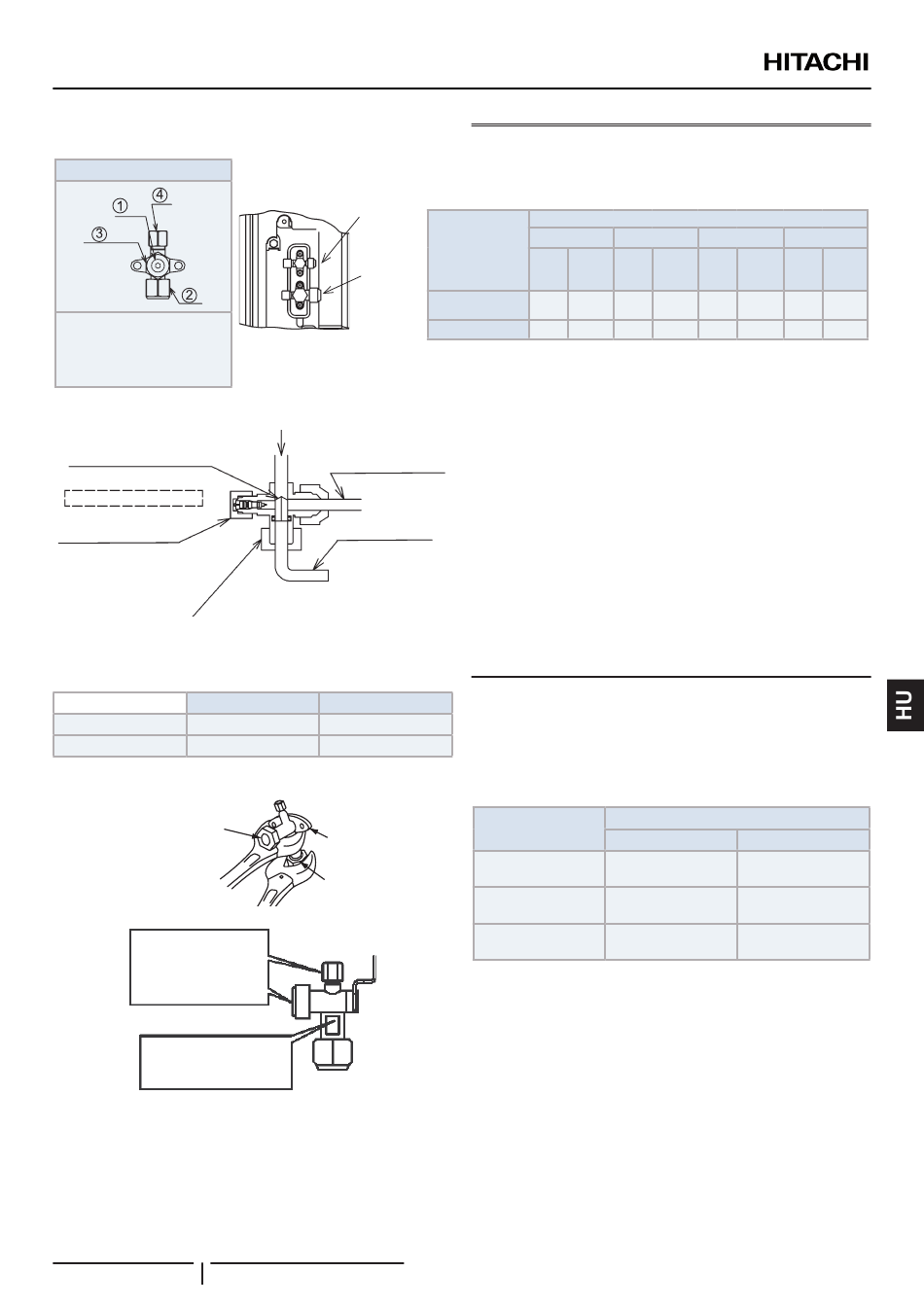 HITACHI

①
④
③
②

HU