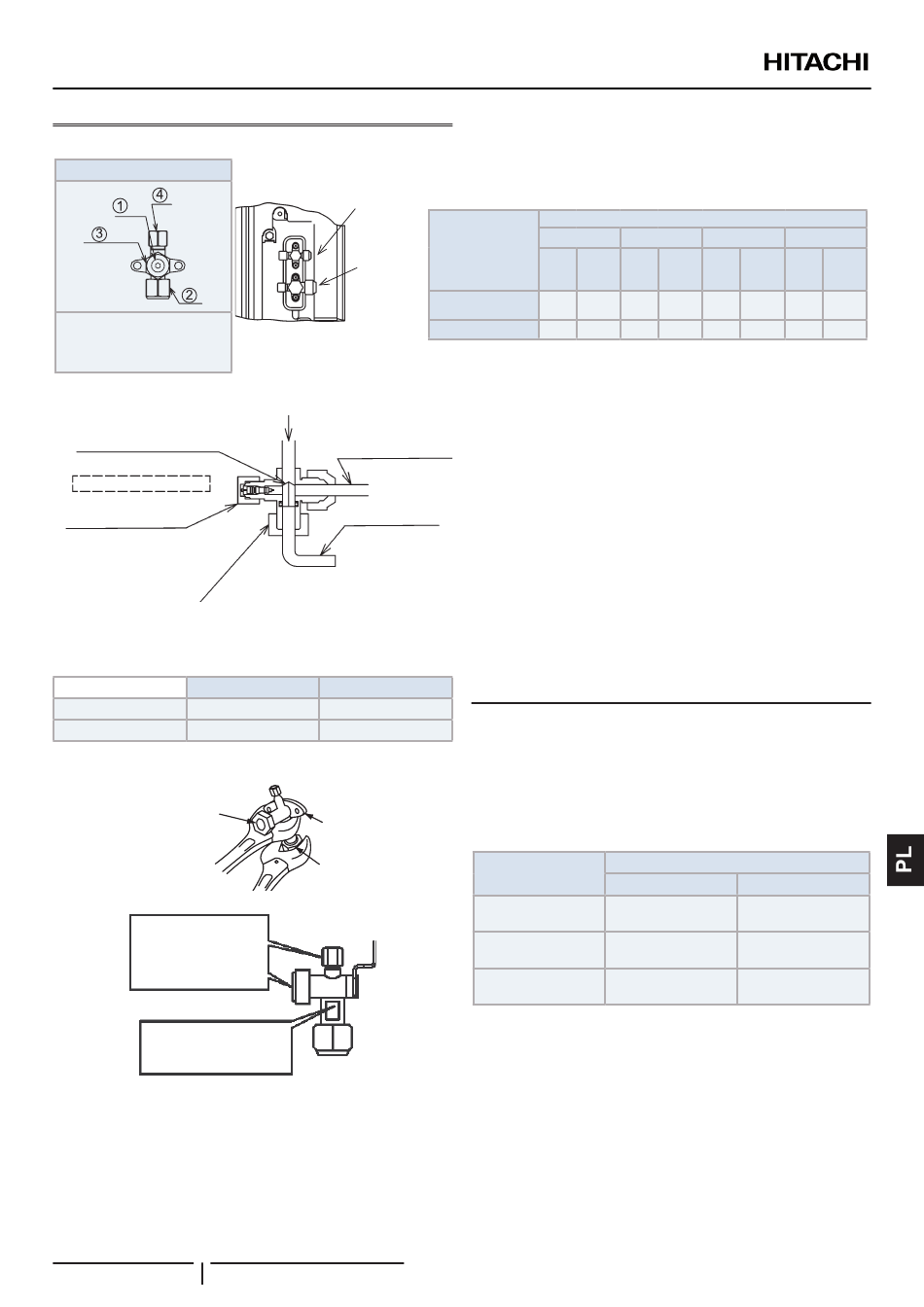 HITACHI

①
④
③
②

PL