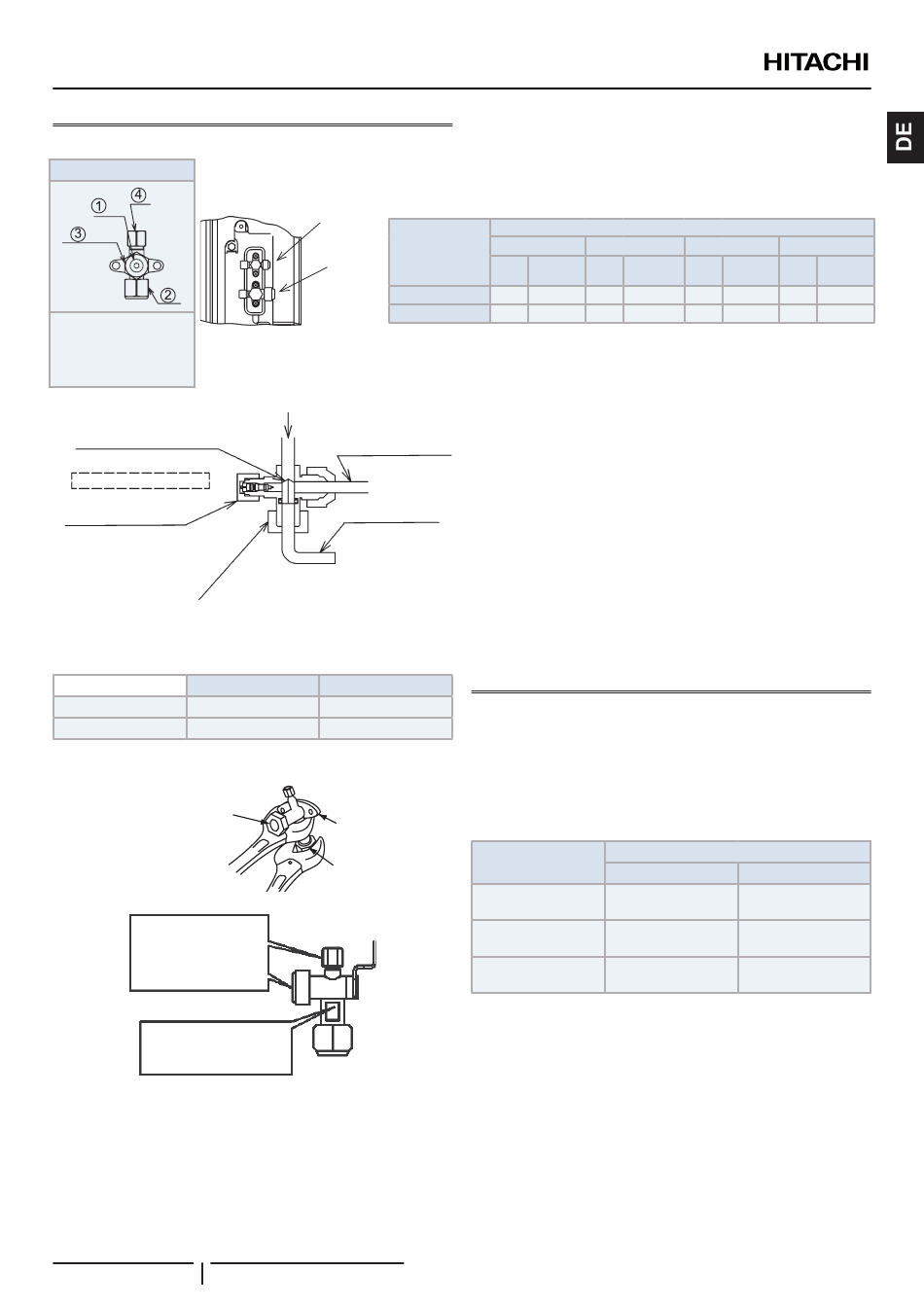 HITACHI

DE

①
④
③
②