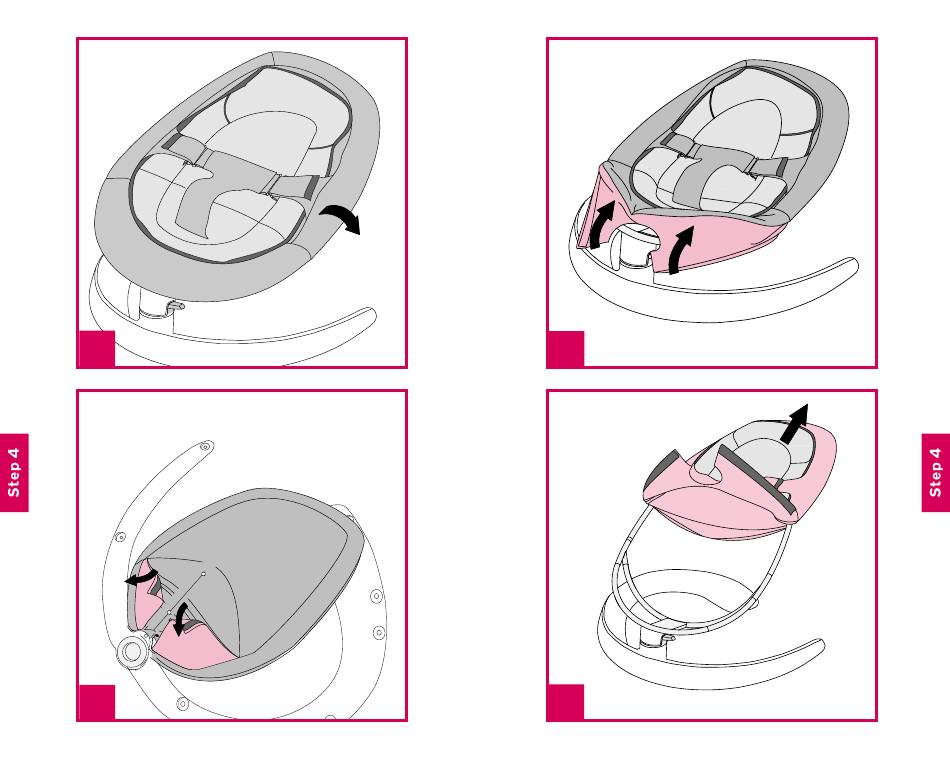 Step 4

Step 4