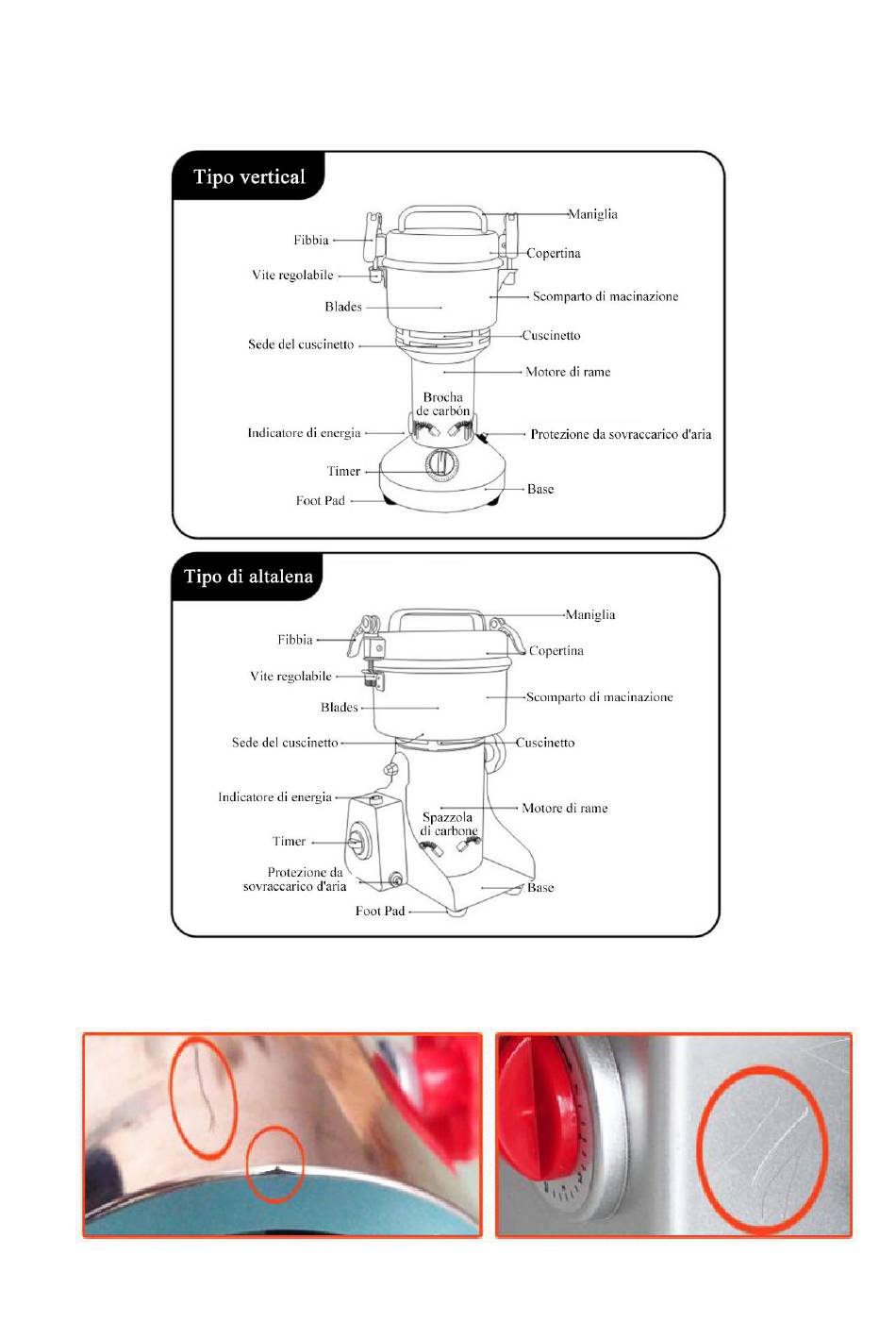 Tipo vertical

Maniglia
Fibbia
Copertina
Vite regolabile
Scomparto di macinazione
Blades
Cuscinetto
Sede del cuscinetto
Motore di rame
Brocha de carbón
Indicatore di energia
Protezione da sovraccarico d'aria
Timer
Base
Foot Pad

Tipo di altalena

Maniglia
Fibbia
Copertina
Vite regolabile
Scomparto di macinazione
Blades
Sede del cuscinetto
Cuscinetto
Indicatore di energia
Motore di rame
Spazzola di carbone
Timer
Protezione da sovraccarico d'aria
Base
Foot Pad