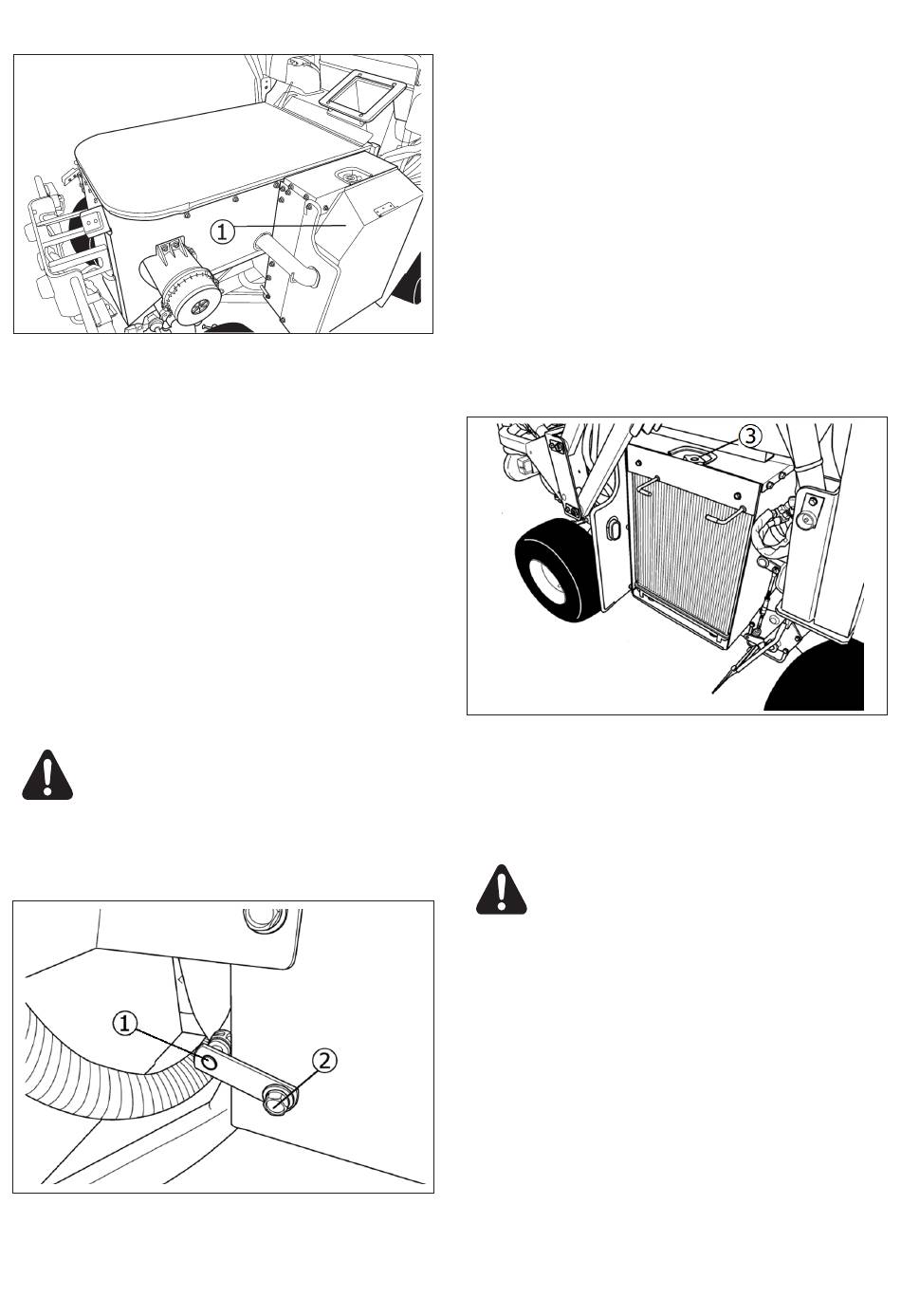 1

3

1

2