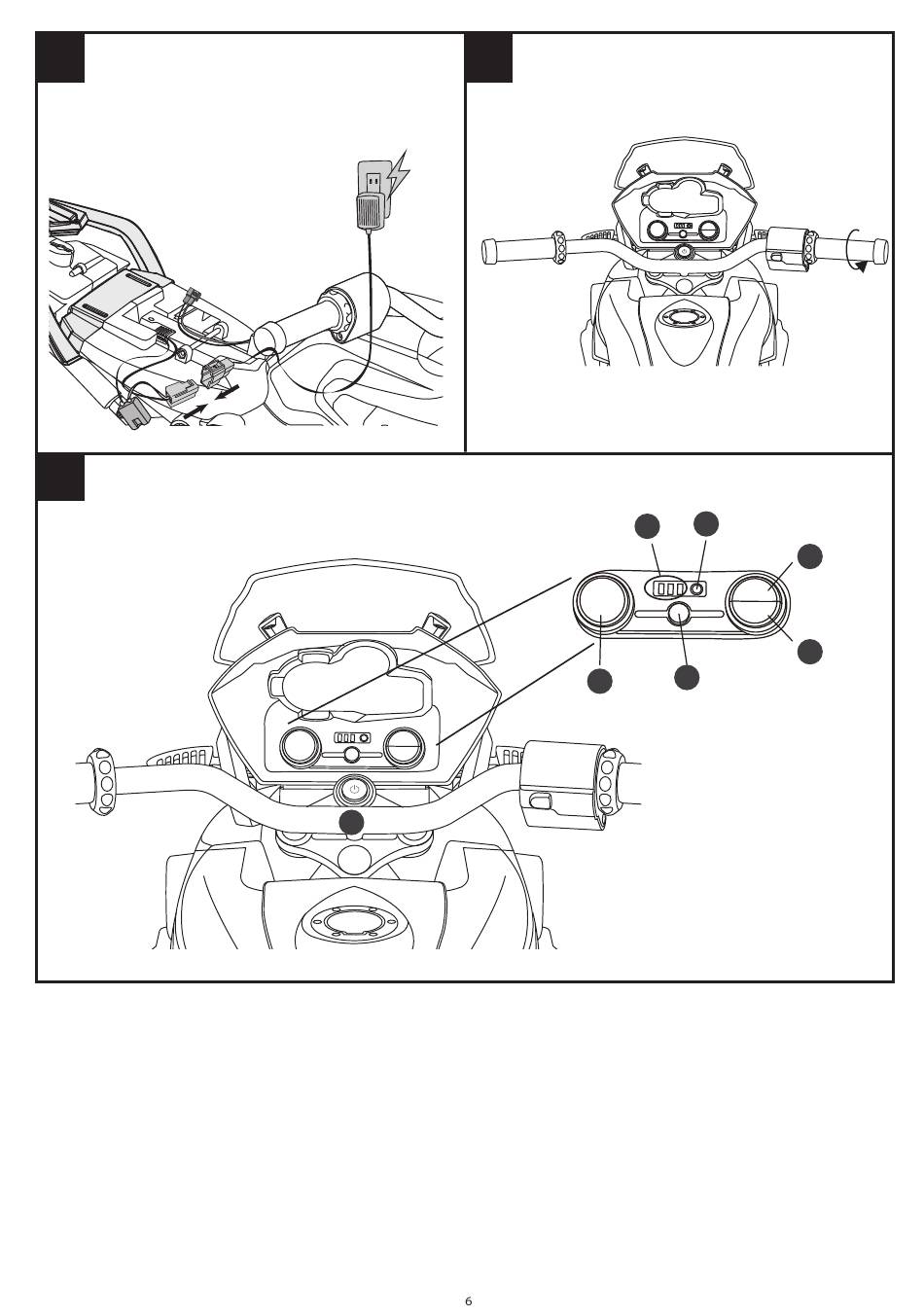 6