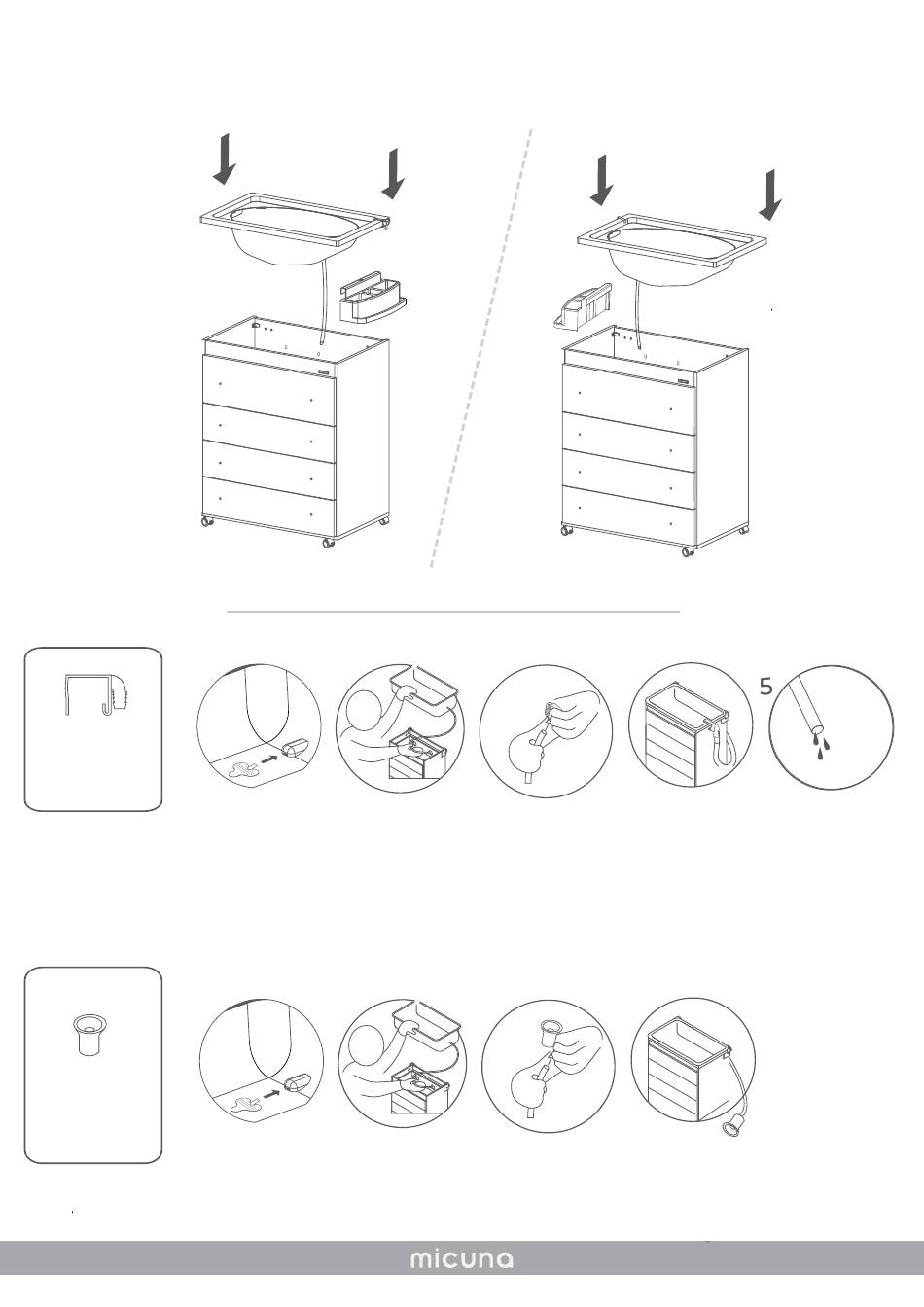 5

micuna