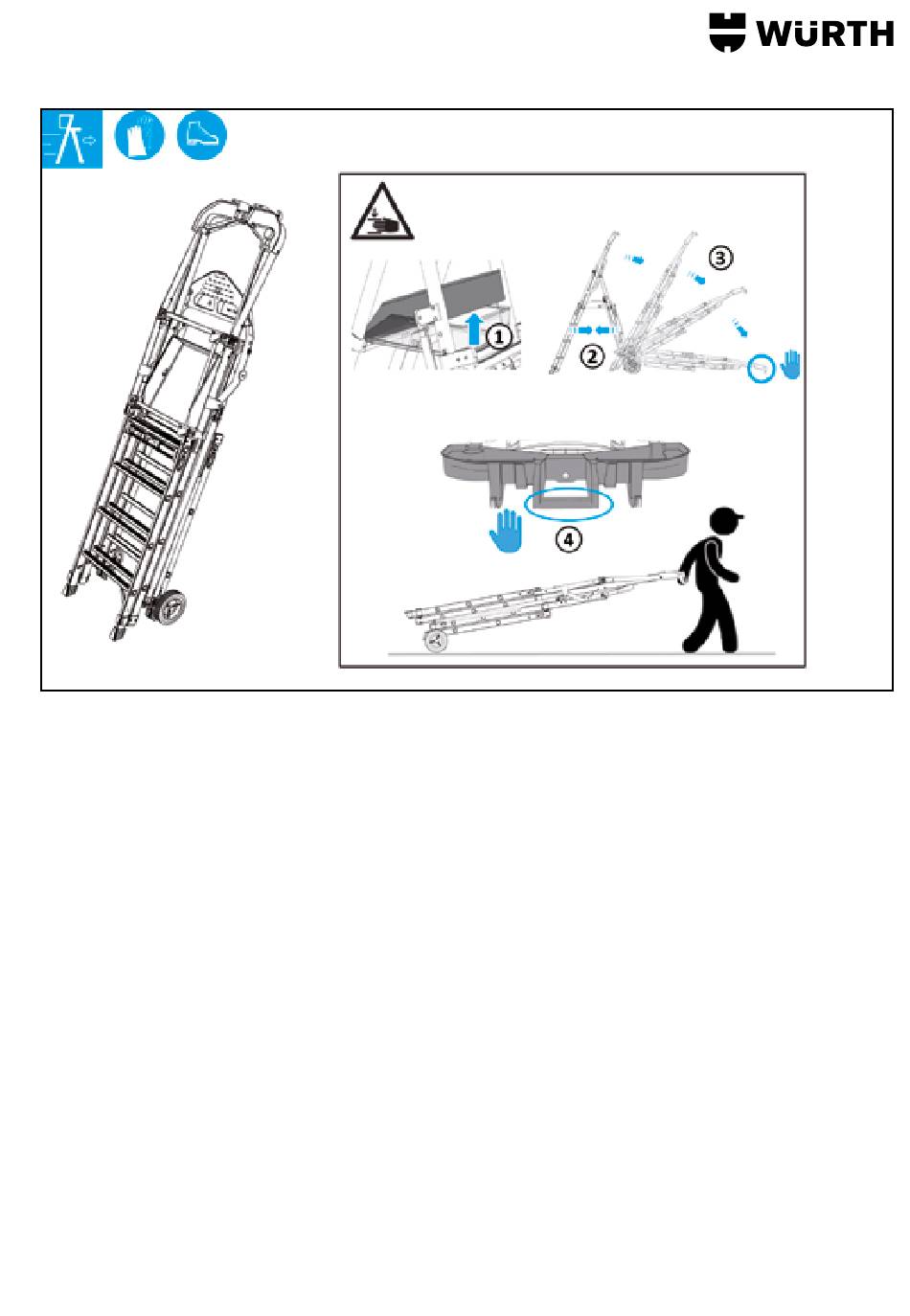 WÜRTH

①

②

③

④