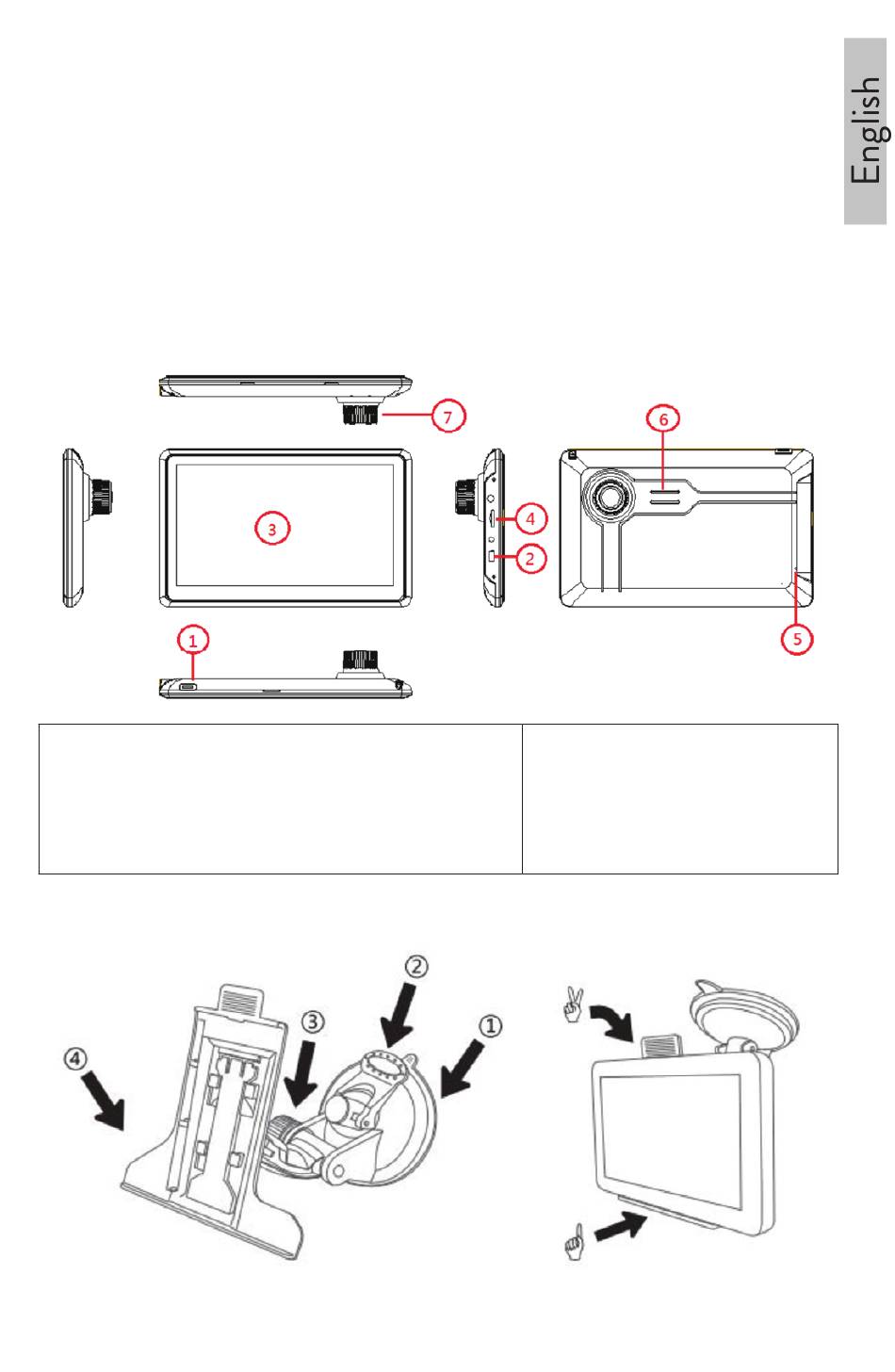 English

7

6

3

4

2

5

1

②

③

①

④