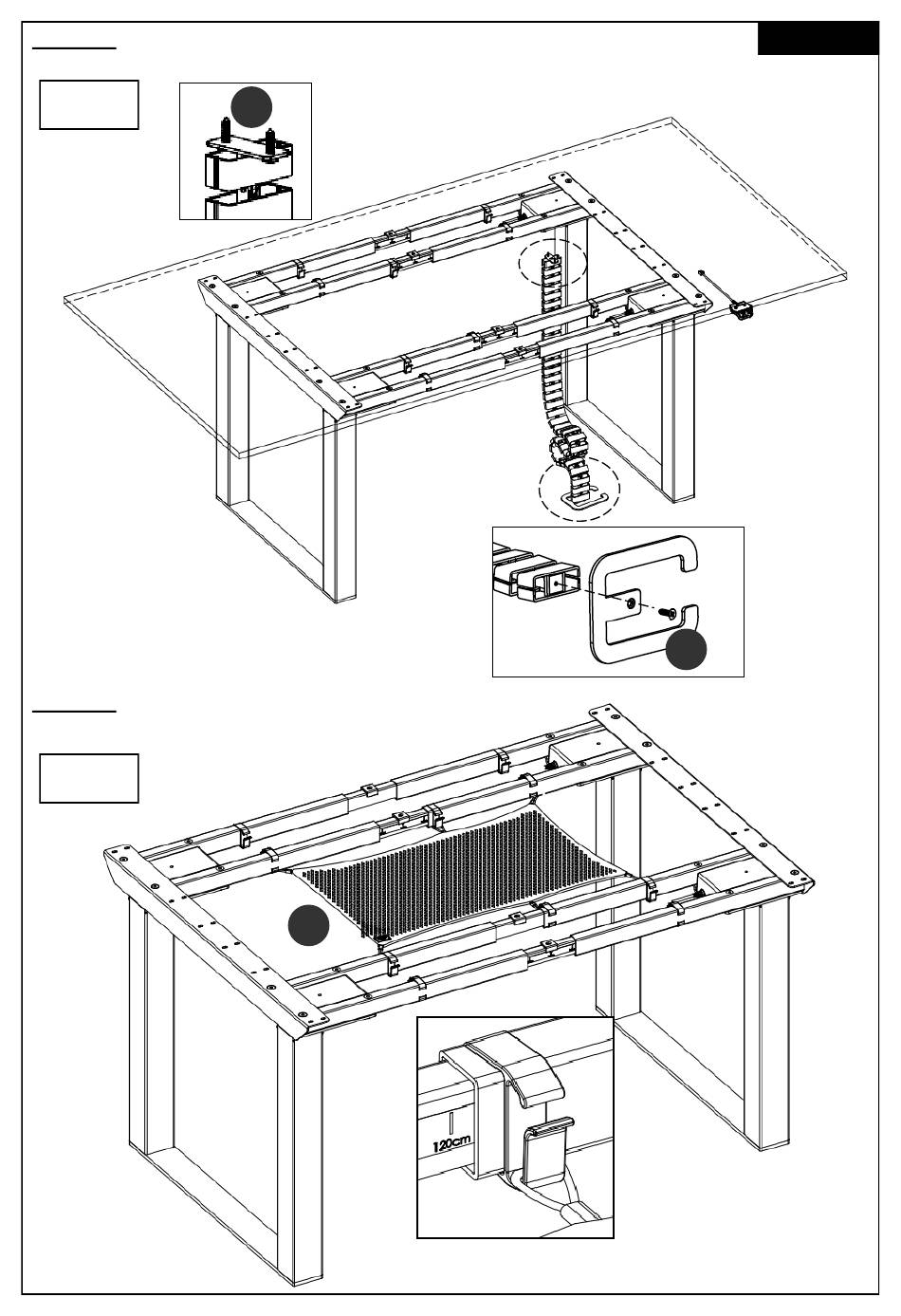 120cm