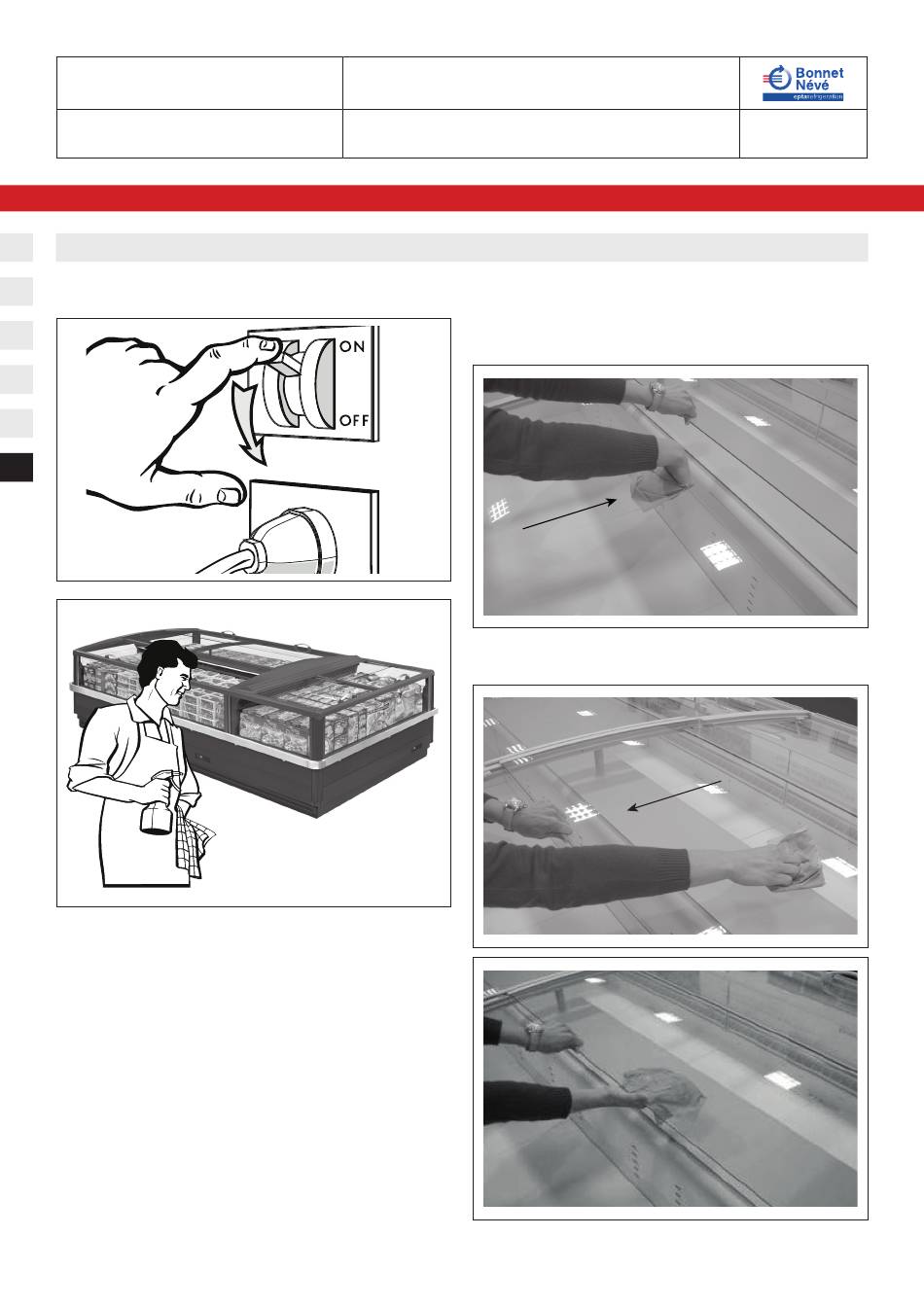 Bonnet
Névé
eptarefrigeration

ON
OFF