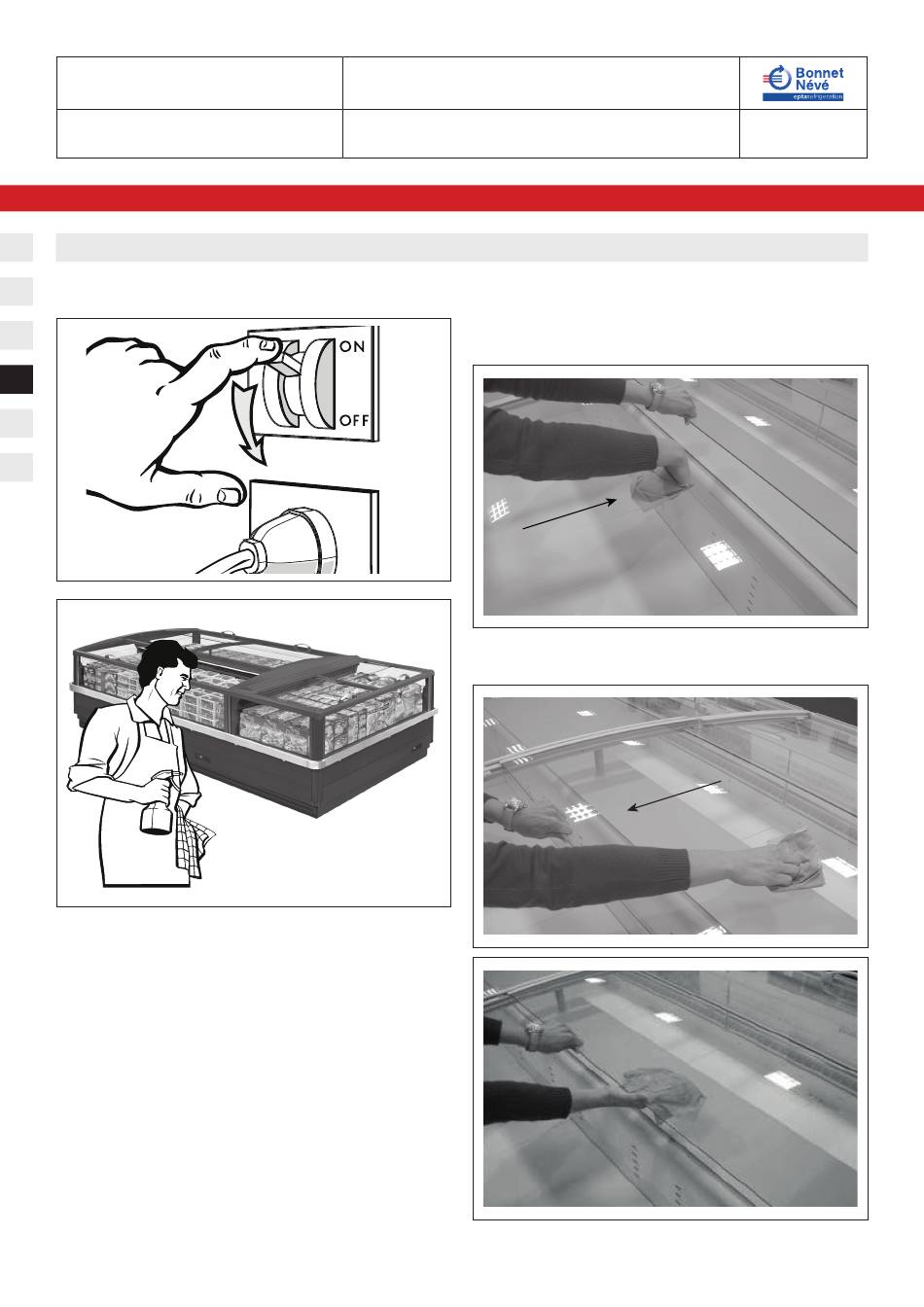 Bonnet Névé
eptarefrigeration

ON

OFF