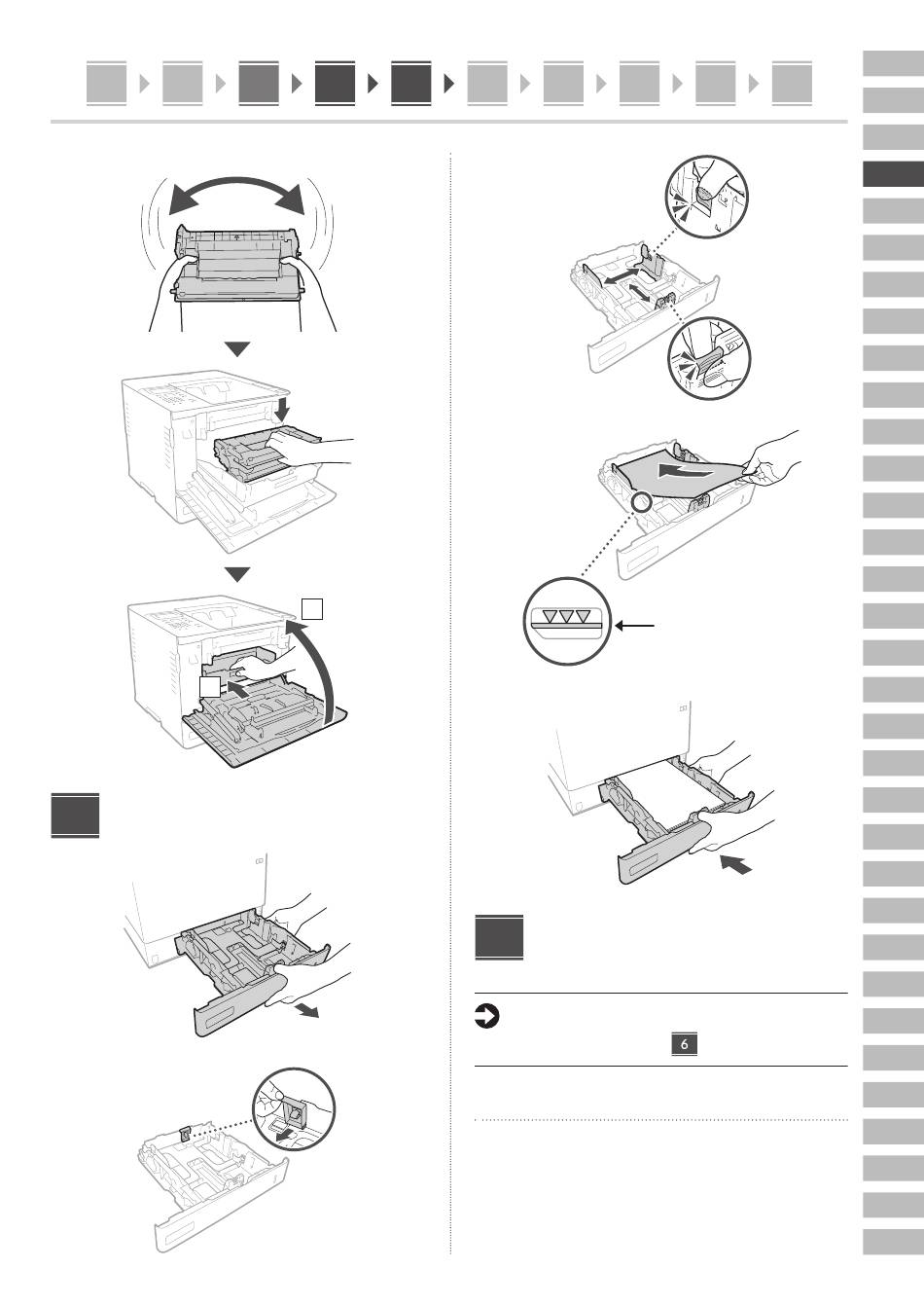 6