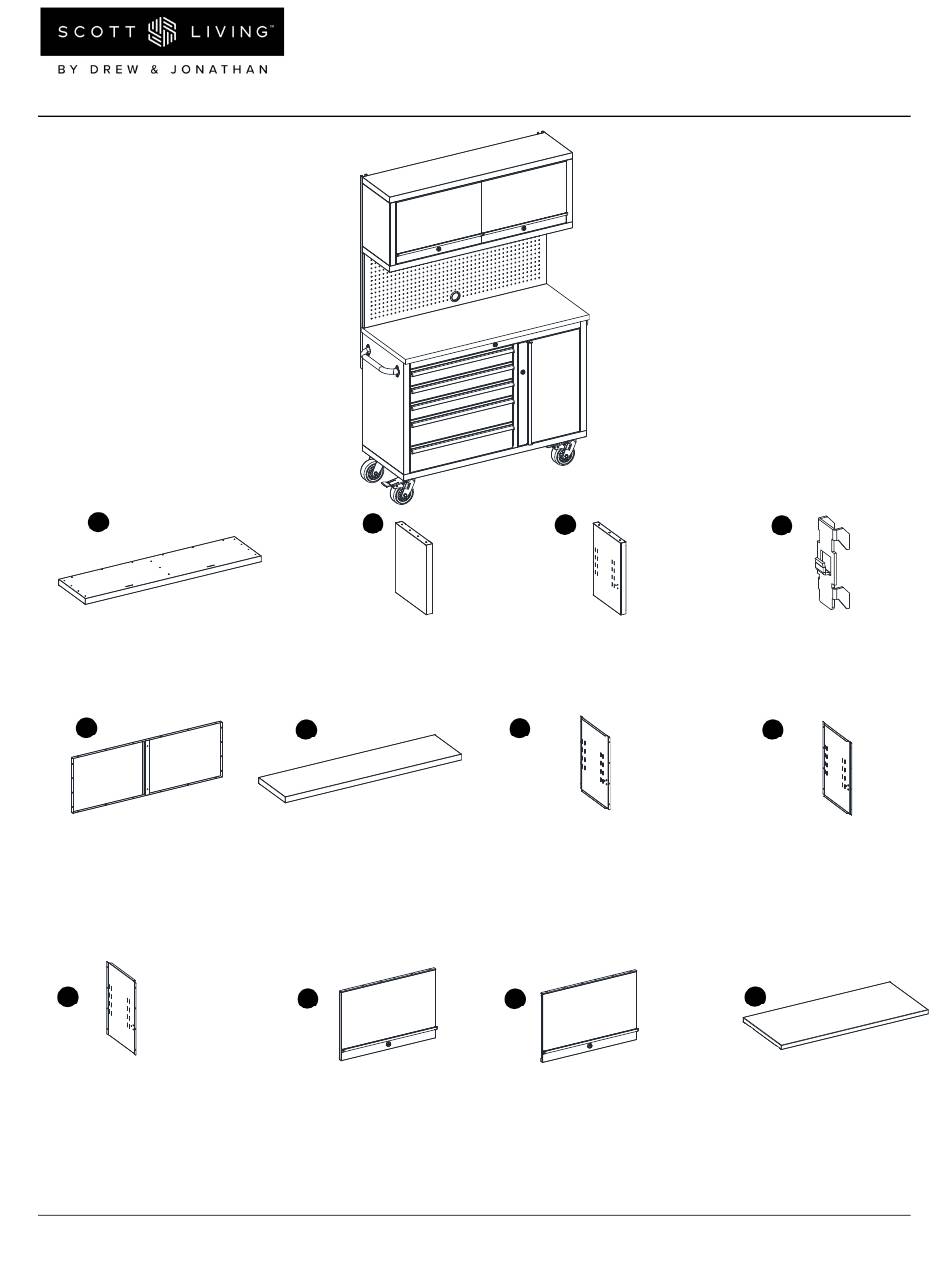 SCOTT LIVING™
BY DREW & JONATHAN