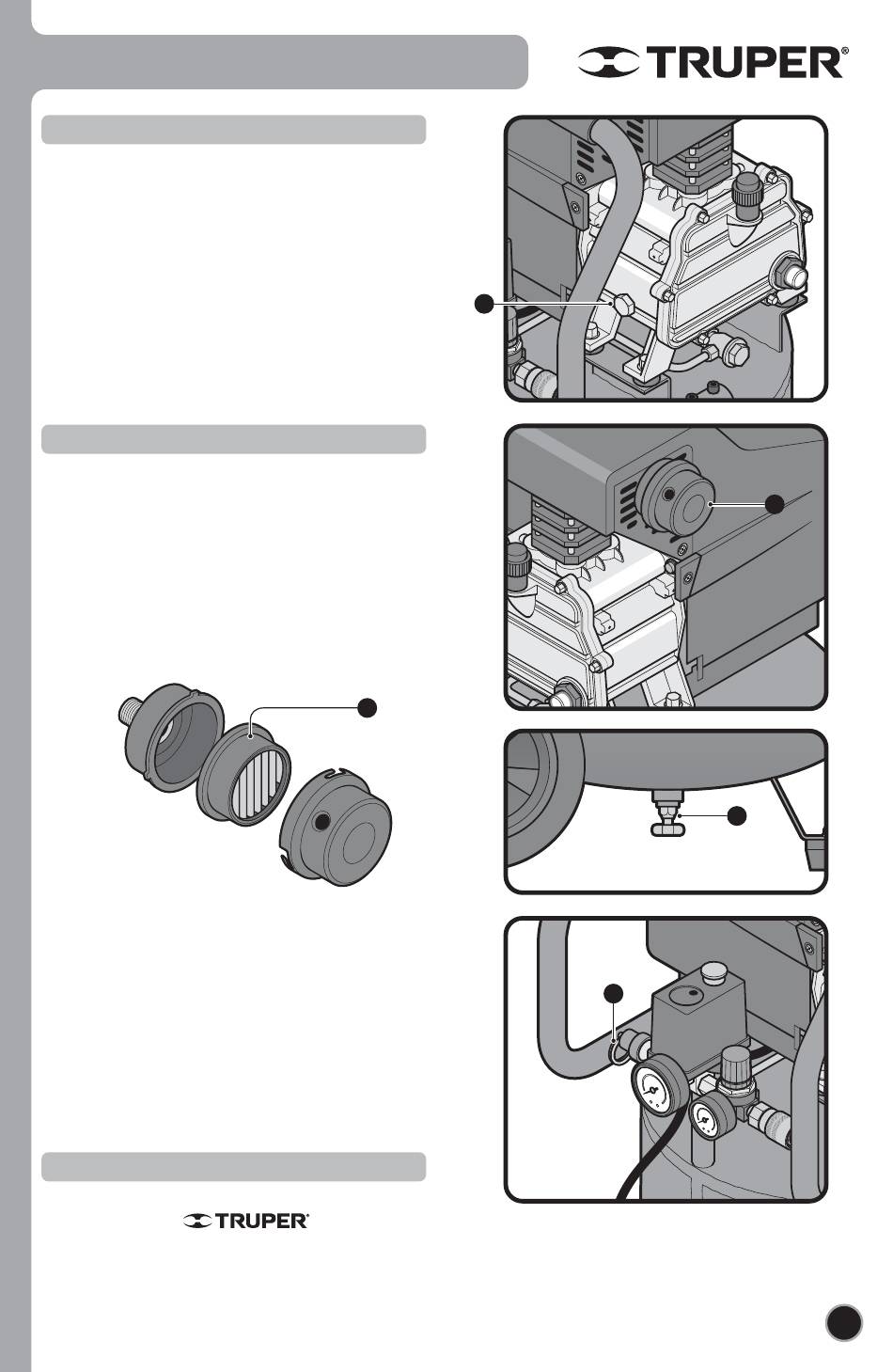 TRUPER®

TRUPER®