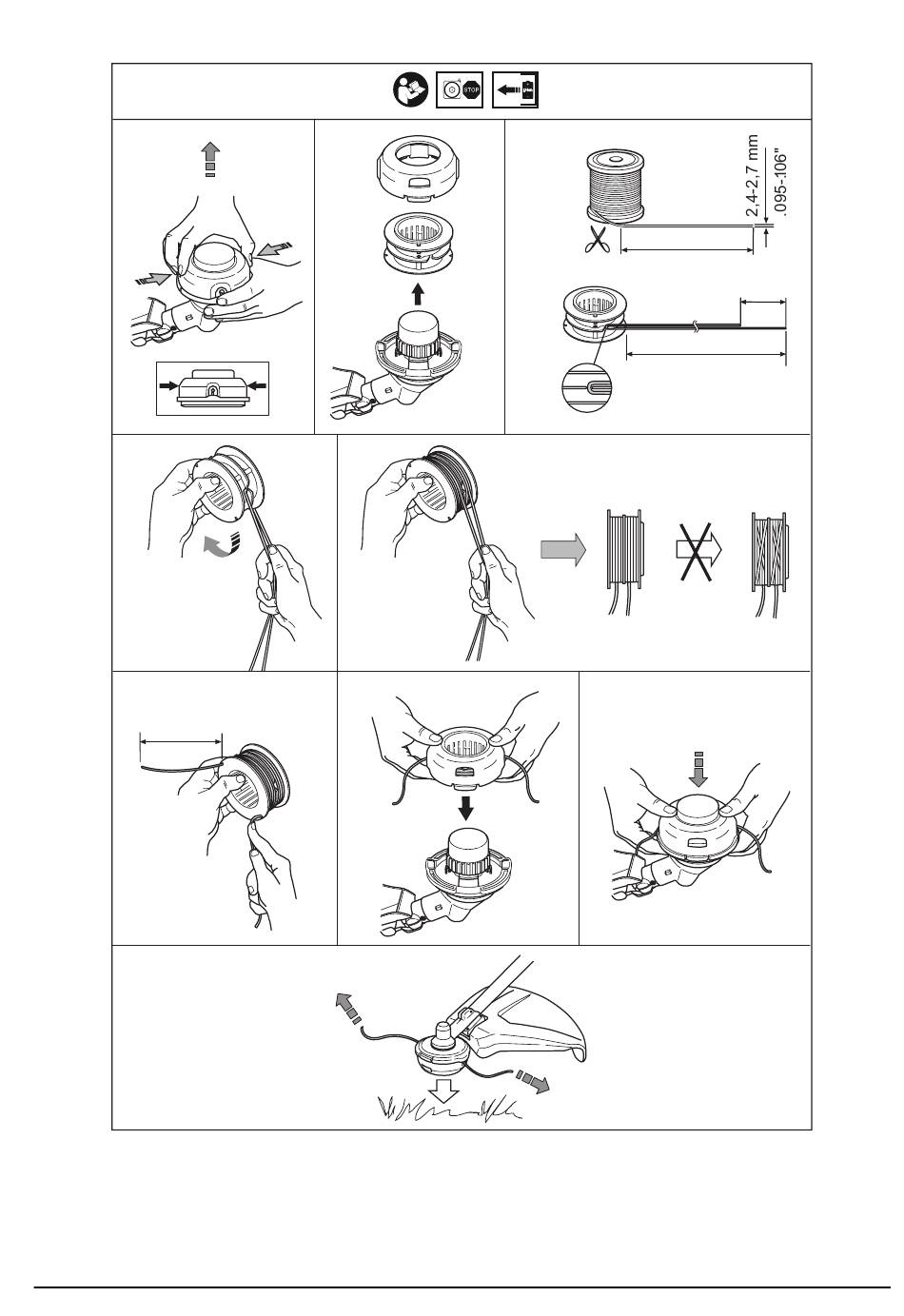 STOP

2,4-2,7 mm
.095-.106"