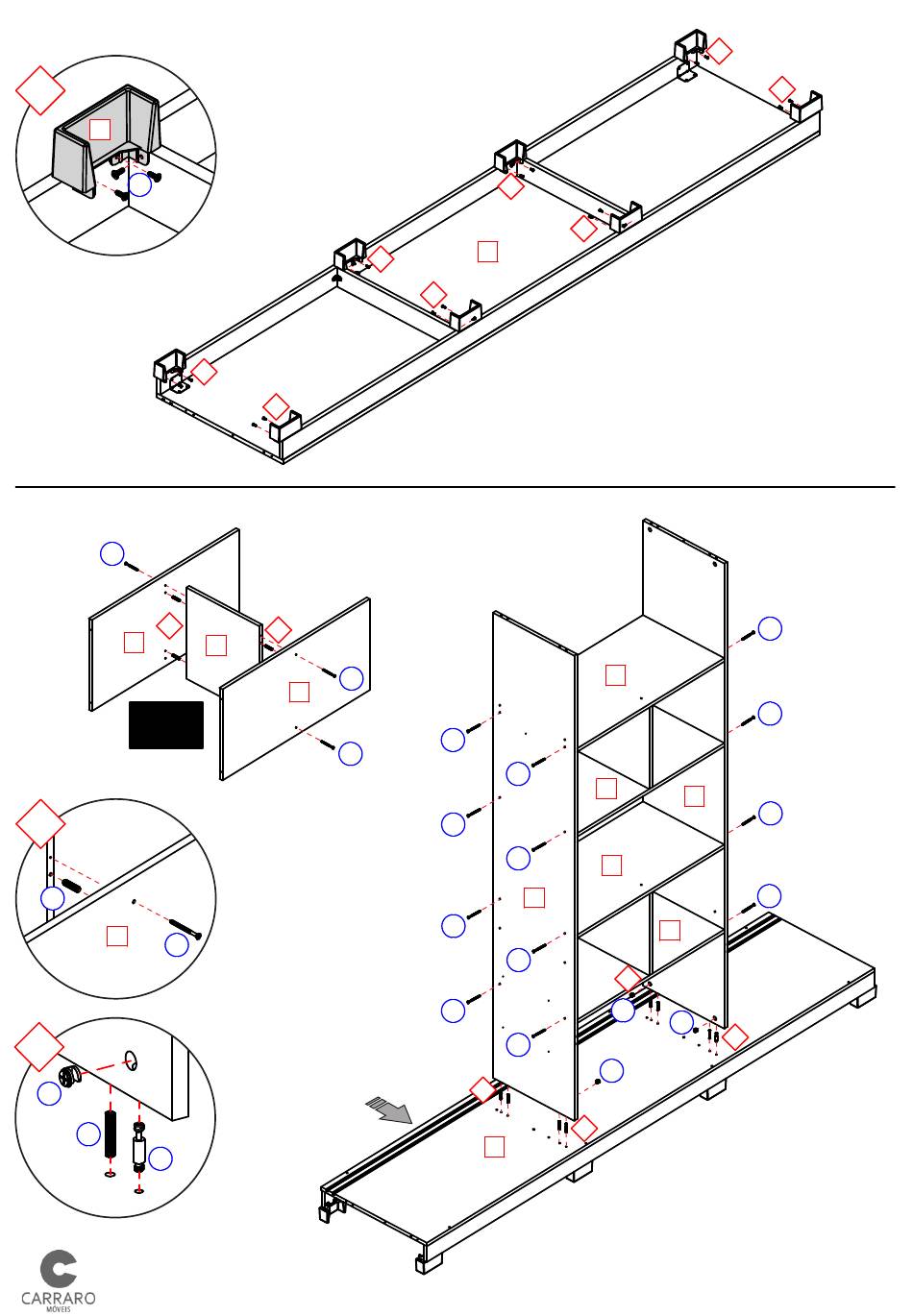 CARRARO
MÓVEIS