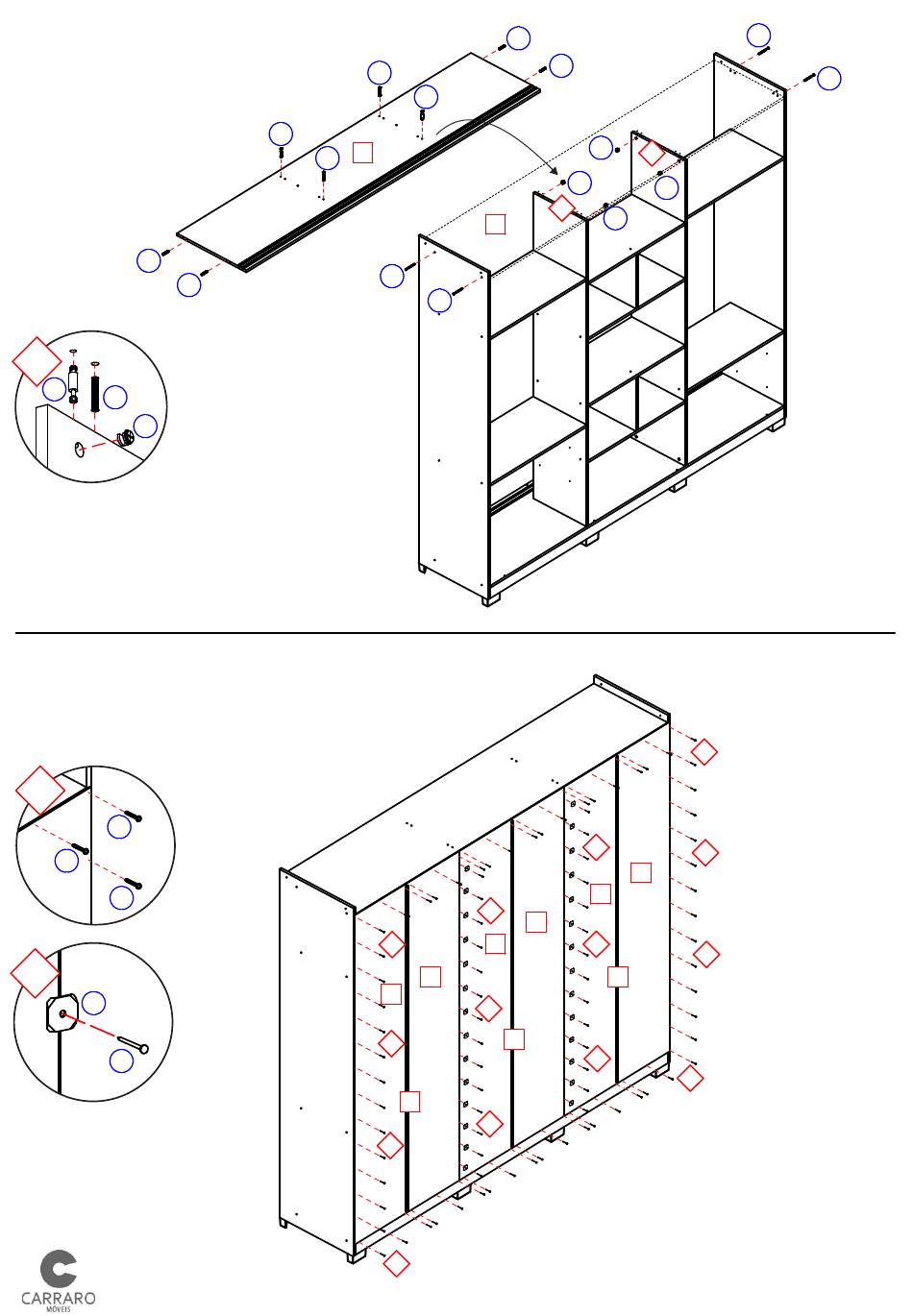 CARRARO
MÓVEIS