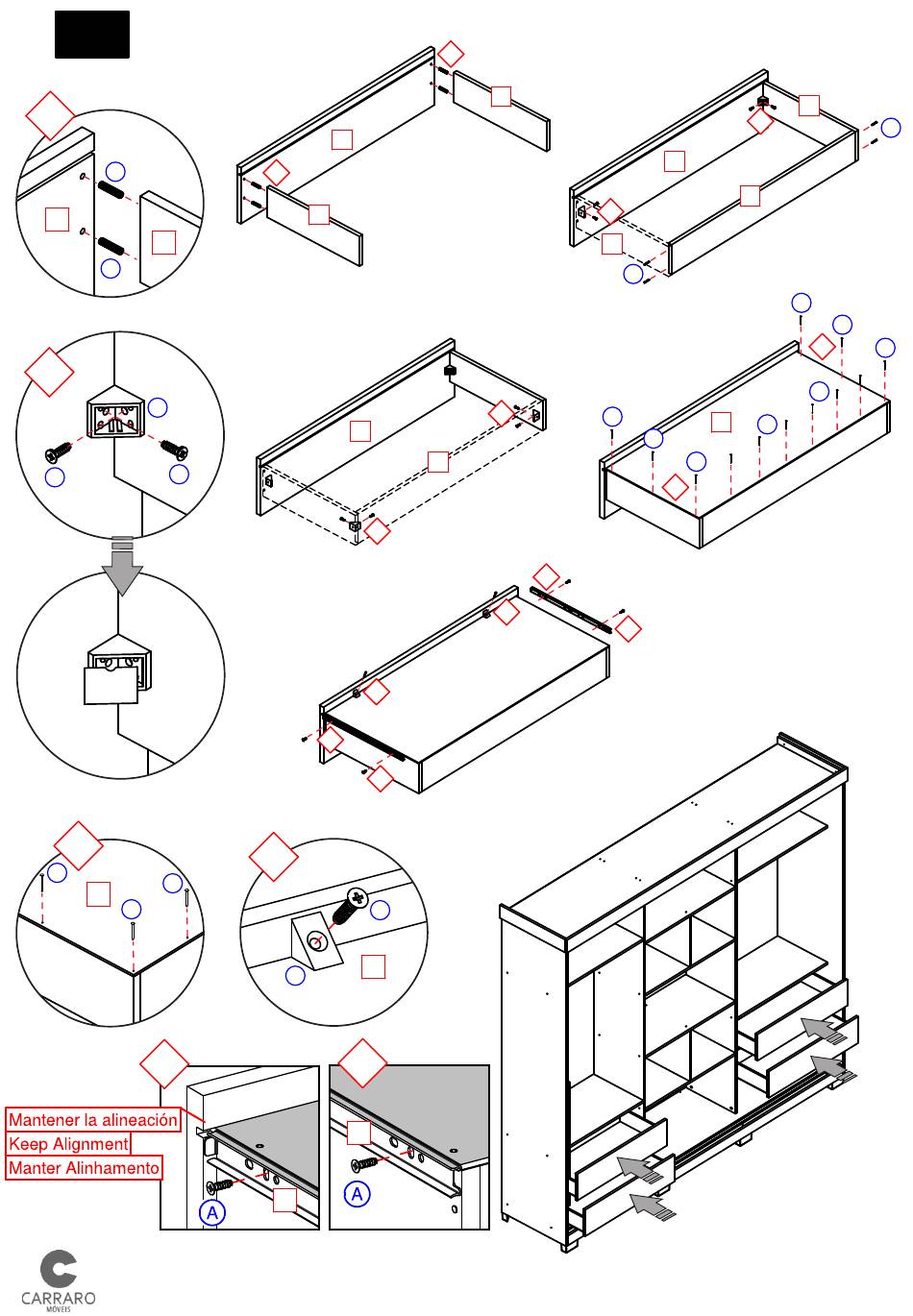 Mantener la alineación
Keep Alignment
Manter Alinhamento

A

A

CARRARO
MÓVEIS