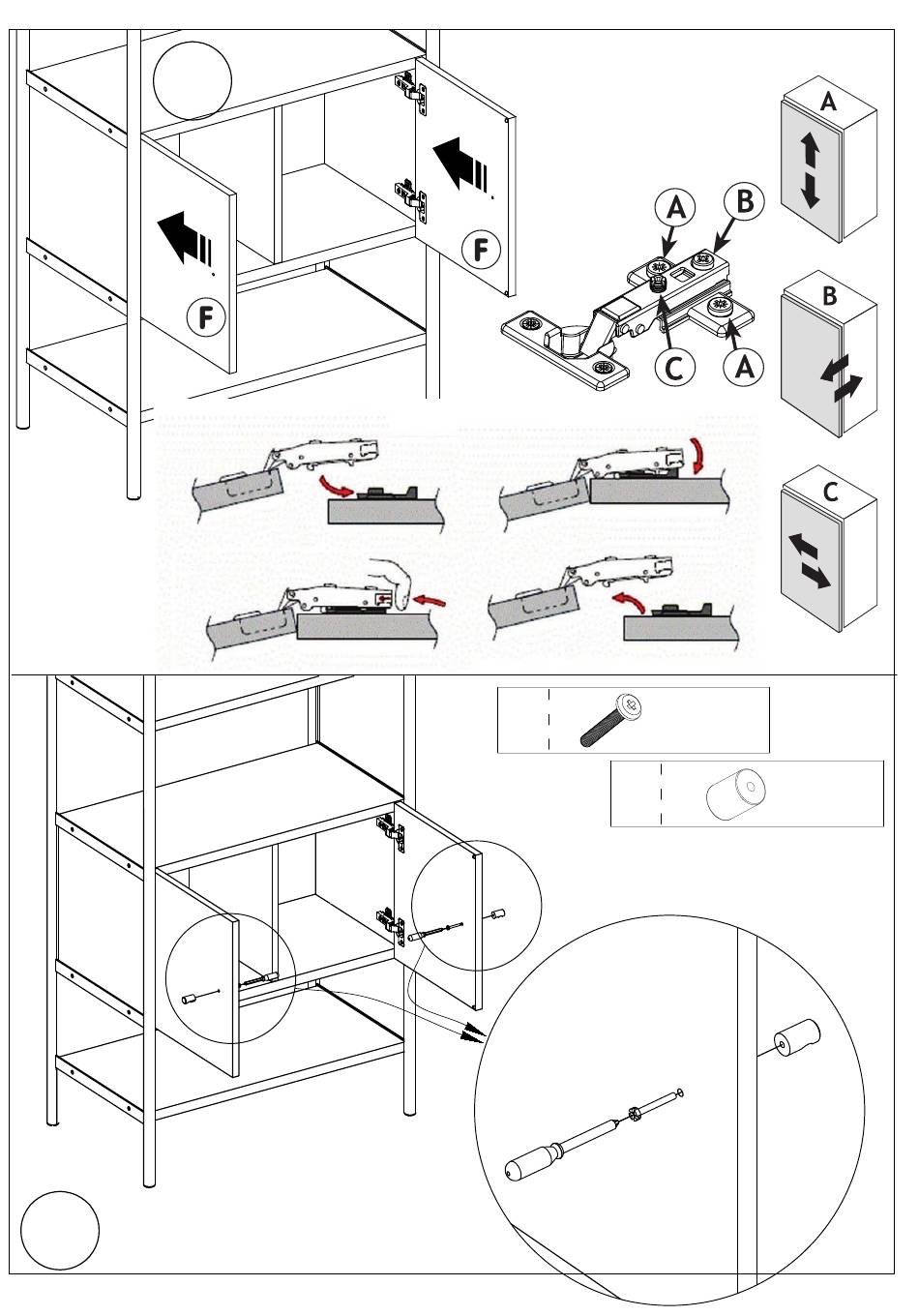 F
F
A
B
C
A
A
B
C