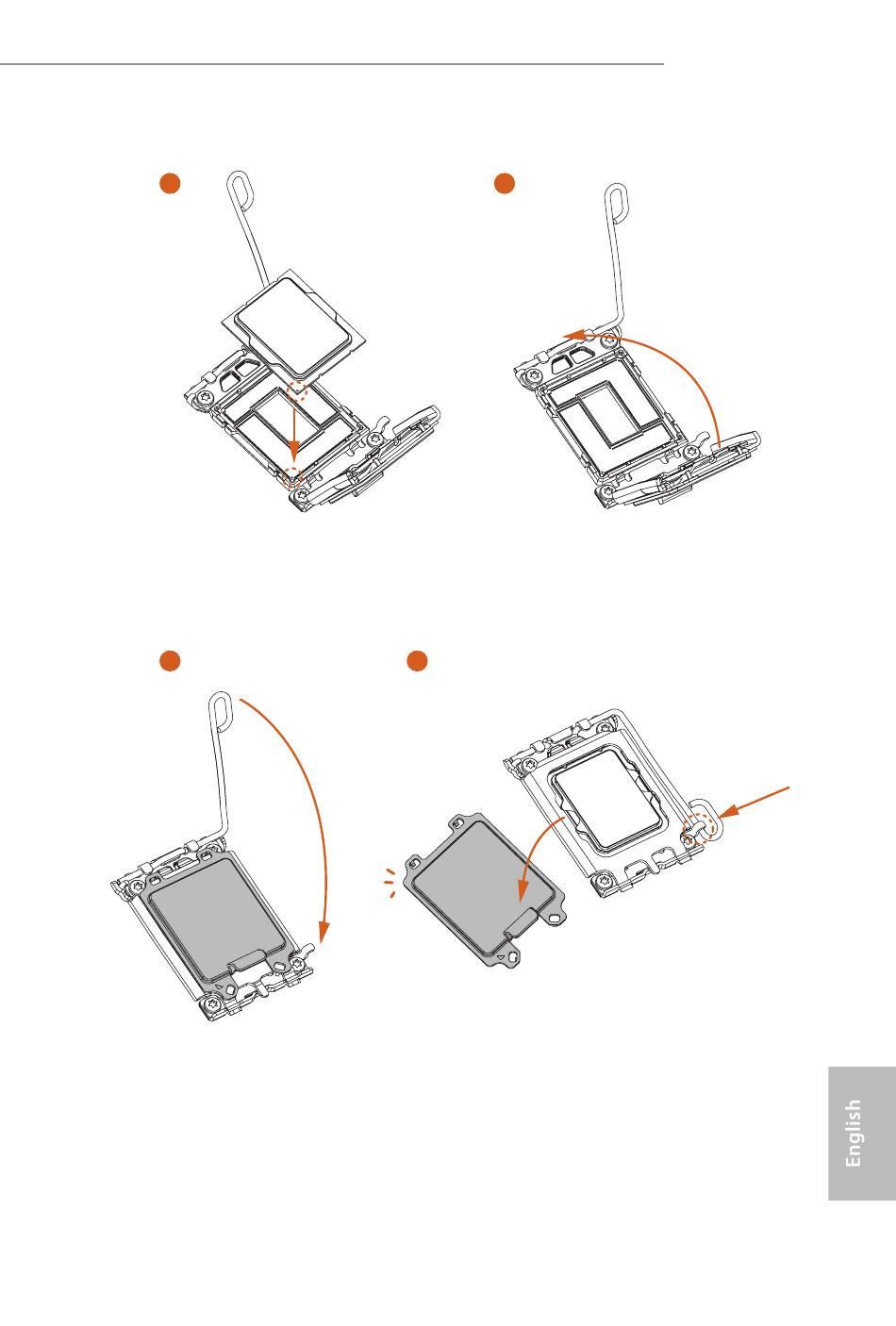 English