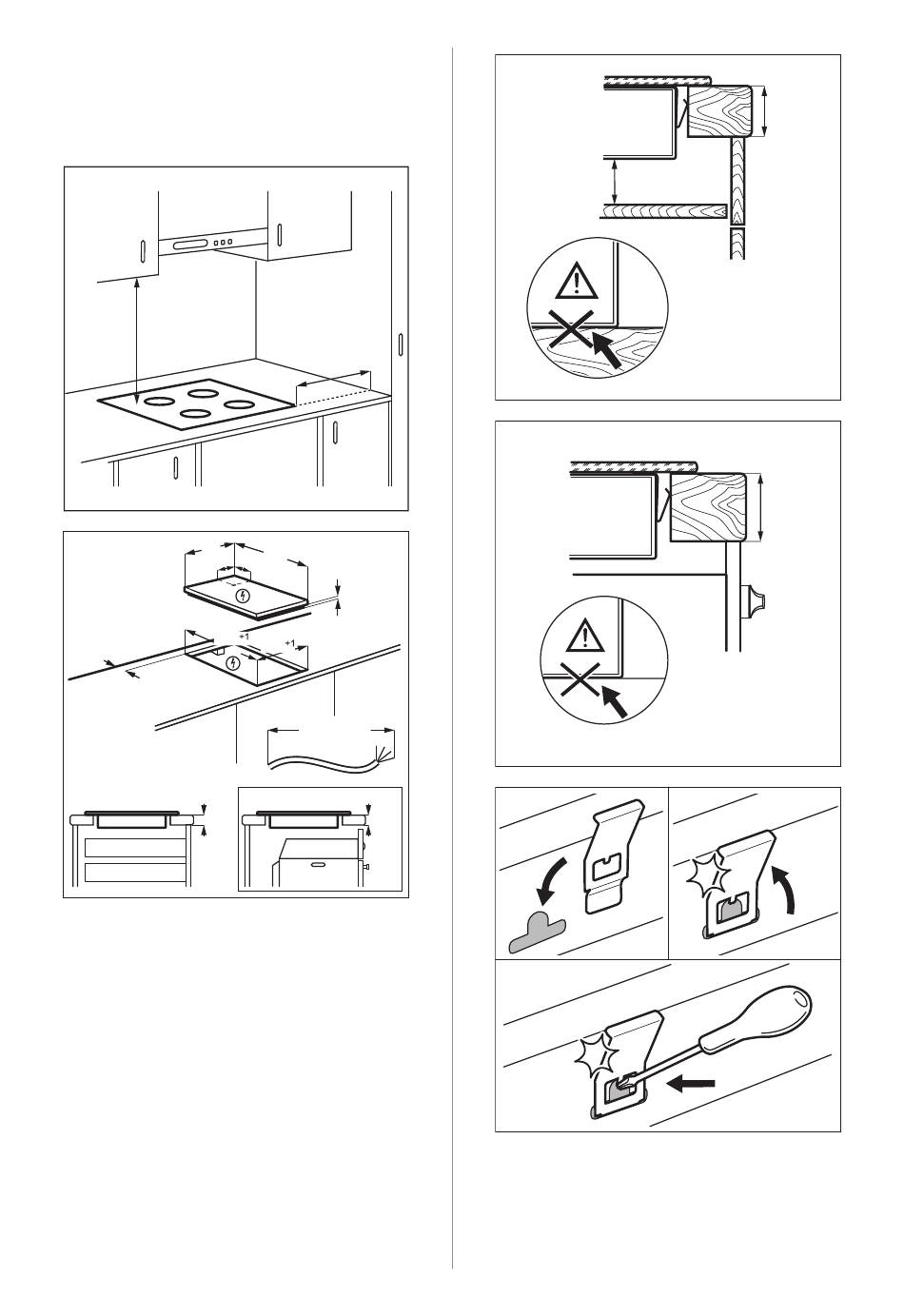 +1
+1