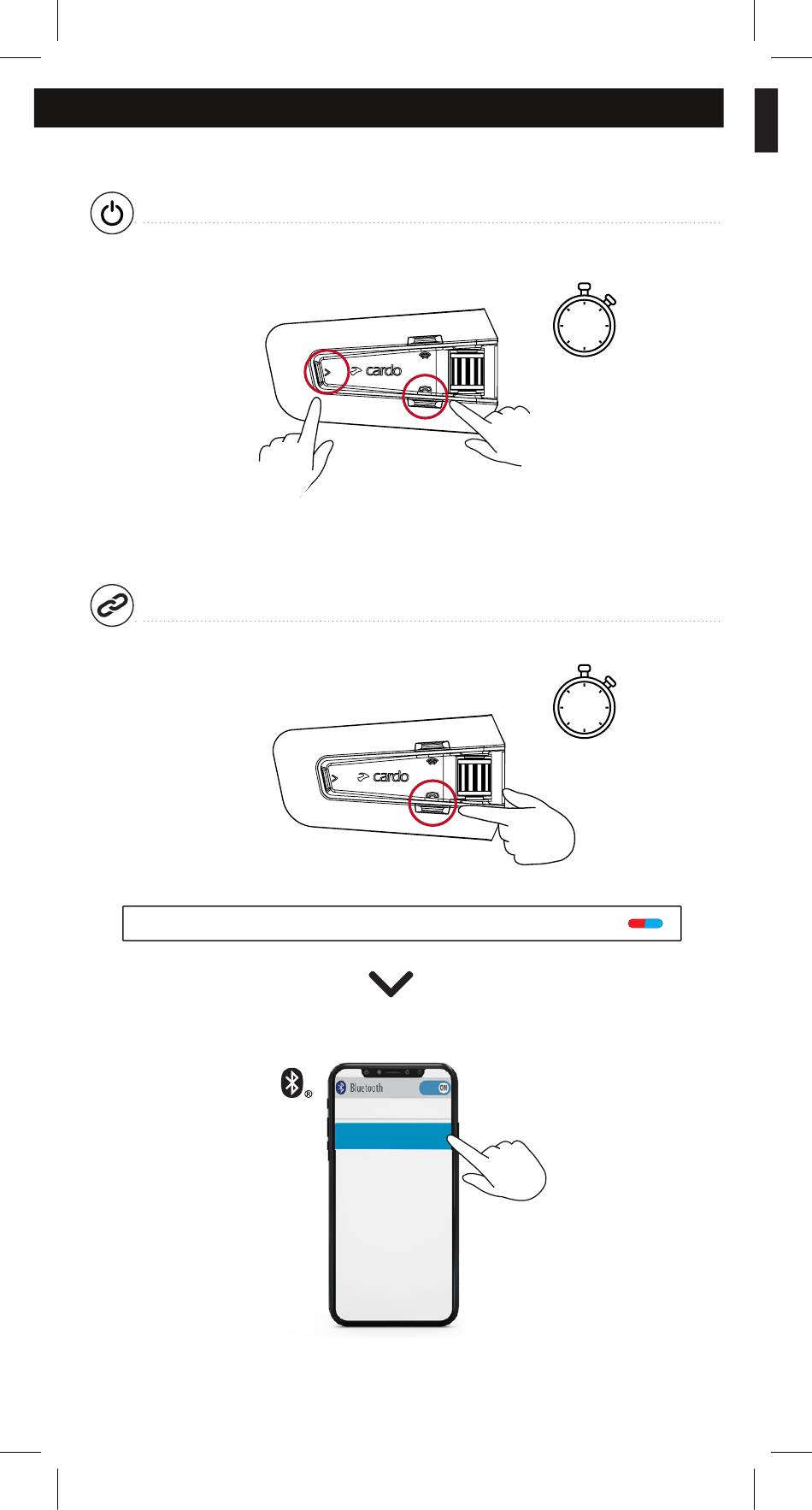 cardo

cardo

Bluetooth ON