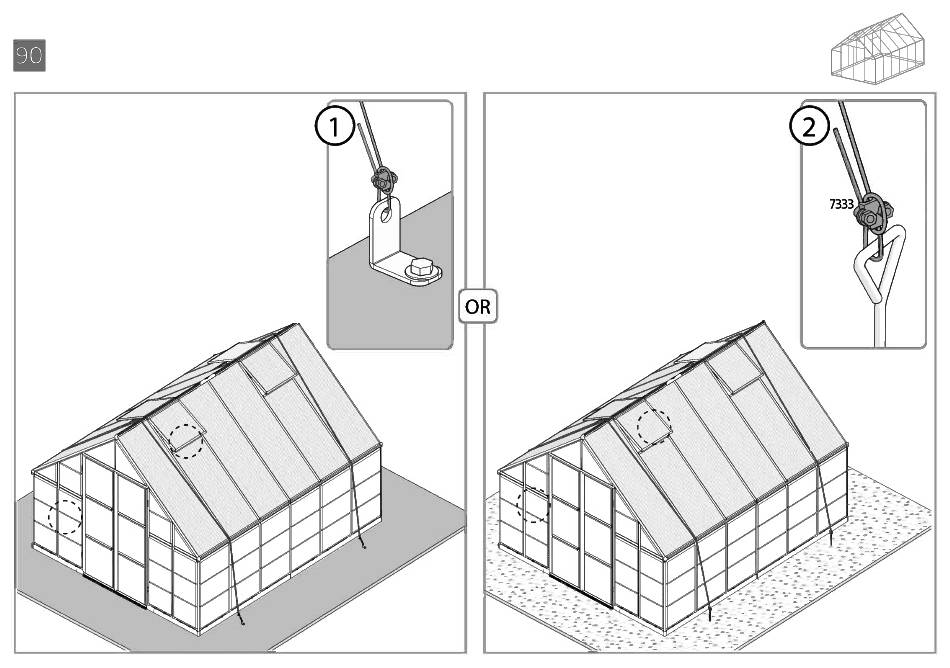 90

1

OR

2

7333