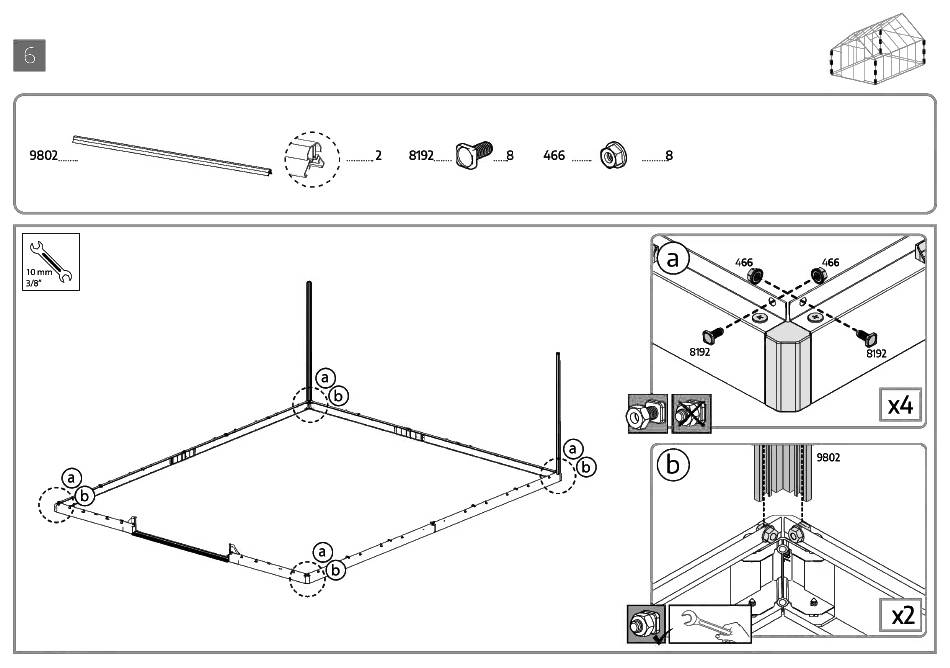 6

9802 2 8192 8 466 8

10 mm
3/8"

a
b
a
b
a
b
a
b

a
466
466
8192
8192
x4

b
9802
x2