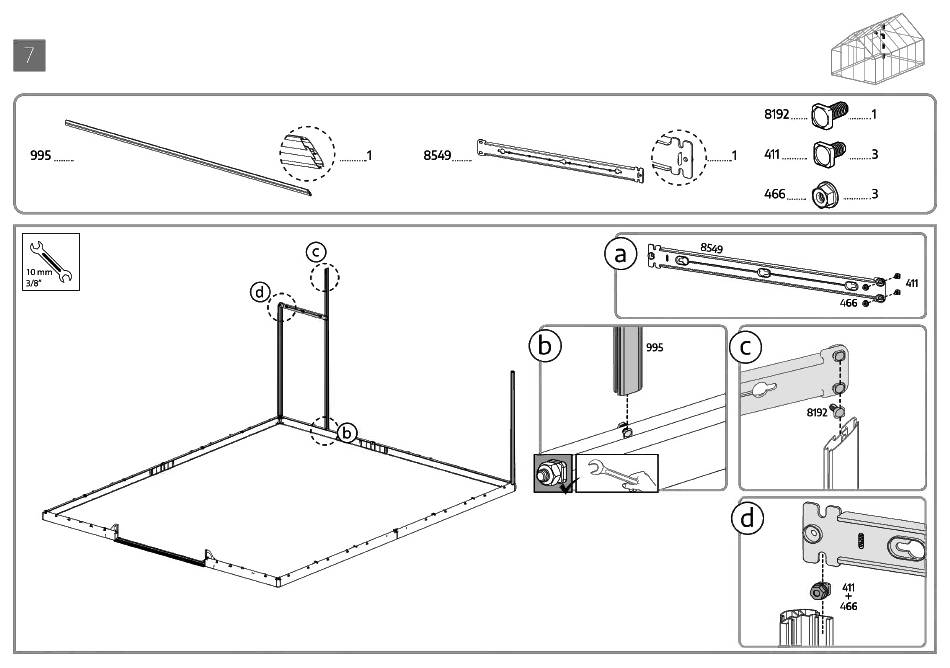 7

995 1

8549 1

8192 1

411 3

466 3

10 mm
3/8"

c

d

b

a

8549

411

466

b

995

c

8192

d

411
+
466