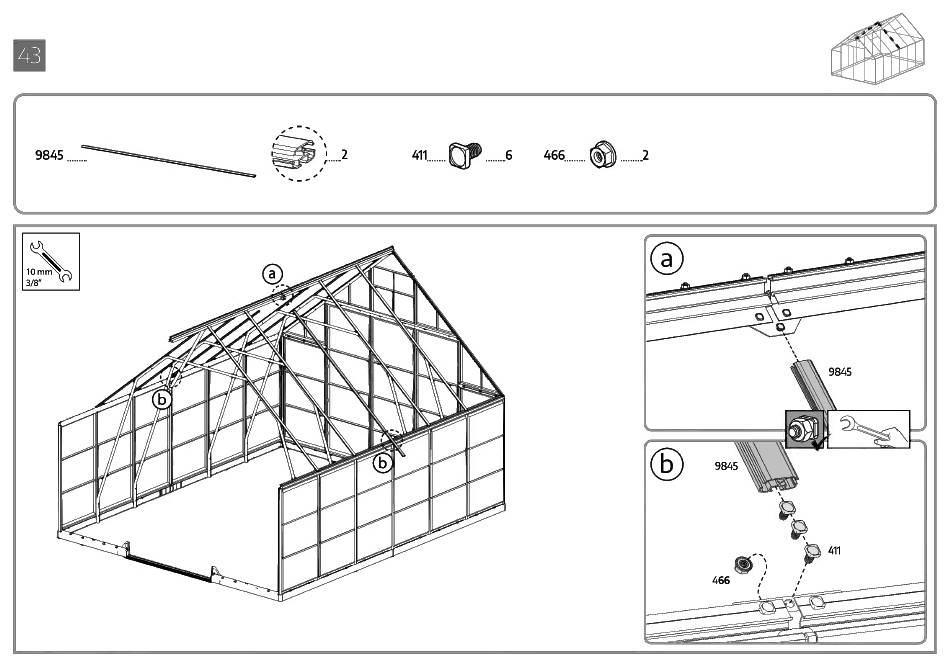 43

9845 2

411 6

466 2

10 mm
3/8"

a

b

b

a

9845

b

9845

411

466