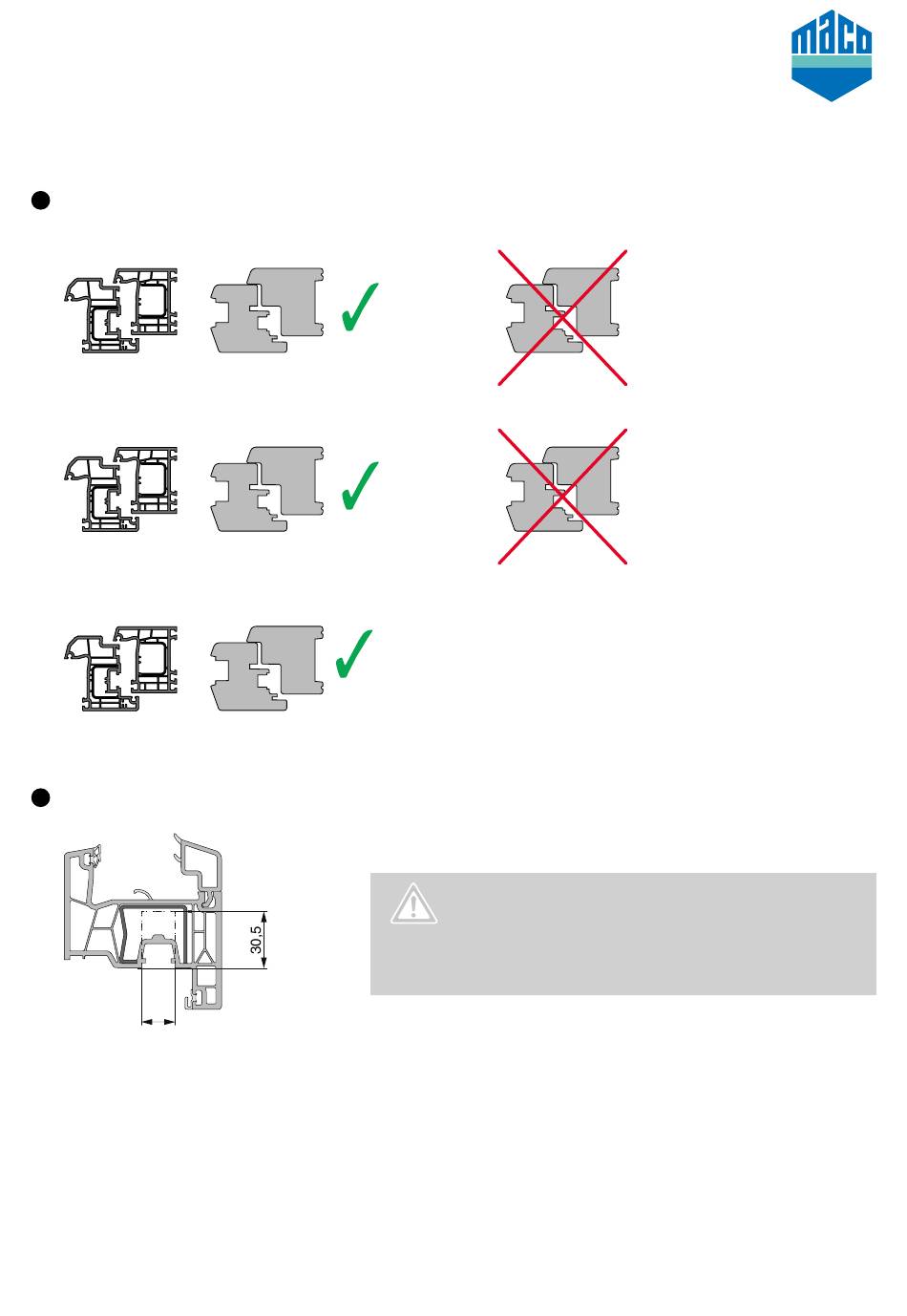 maco

30,5