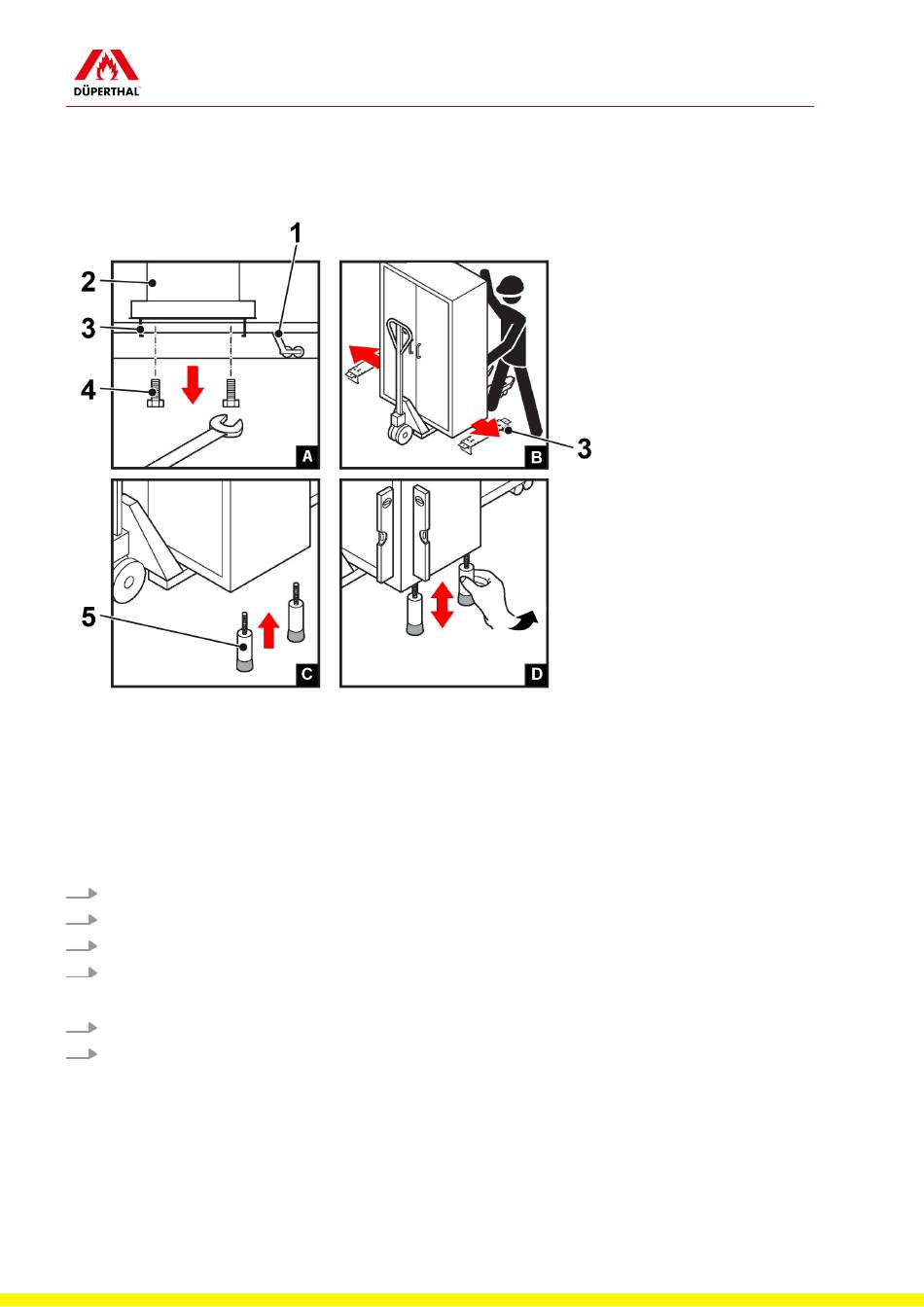 DÜPERTHAL

1
2
3
4
A
B
3
5
C
D