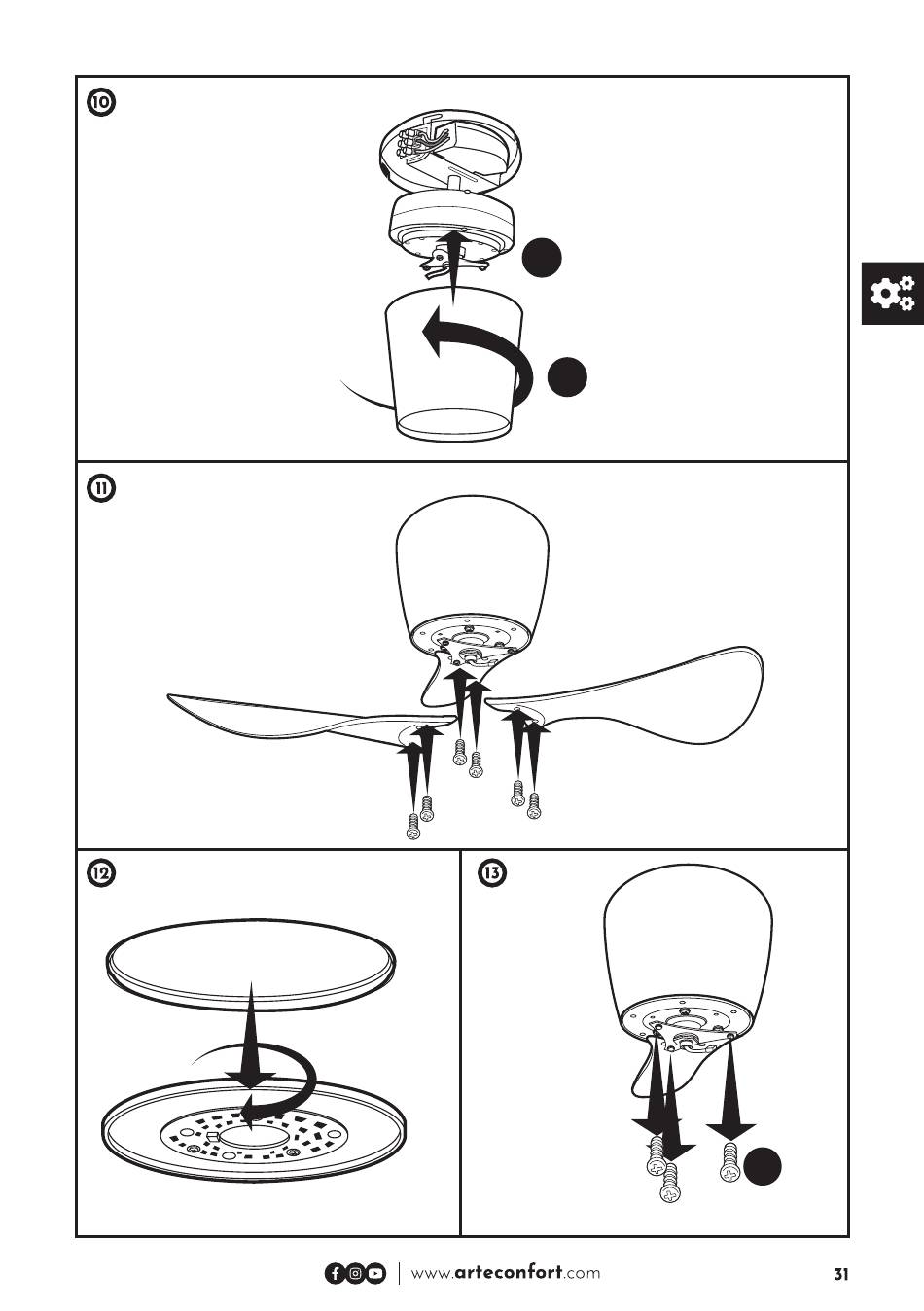 10

11

12

13

www.arteconfort.com

31