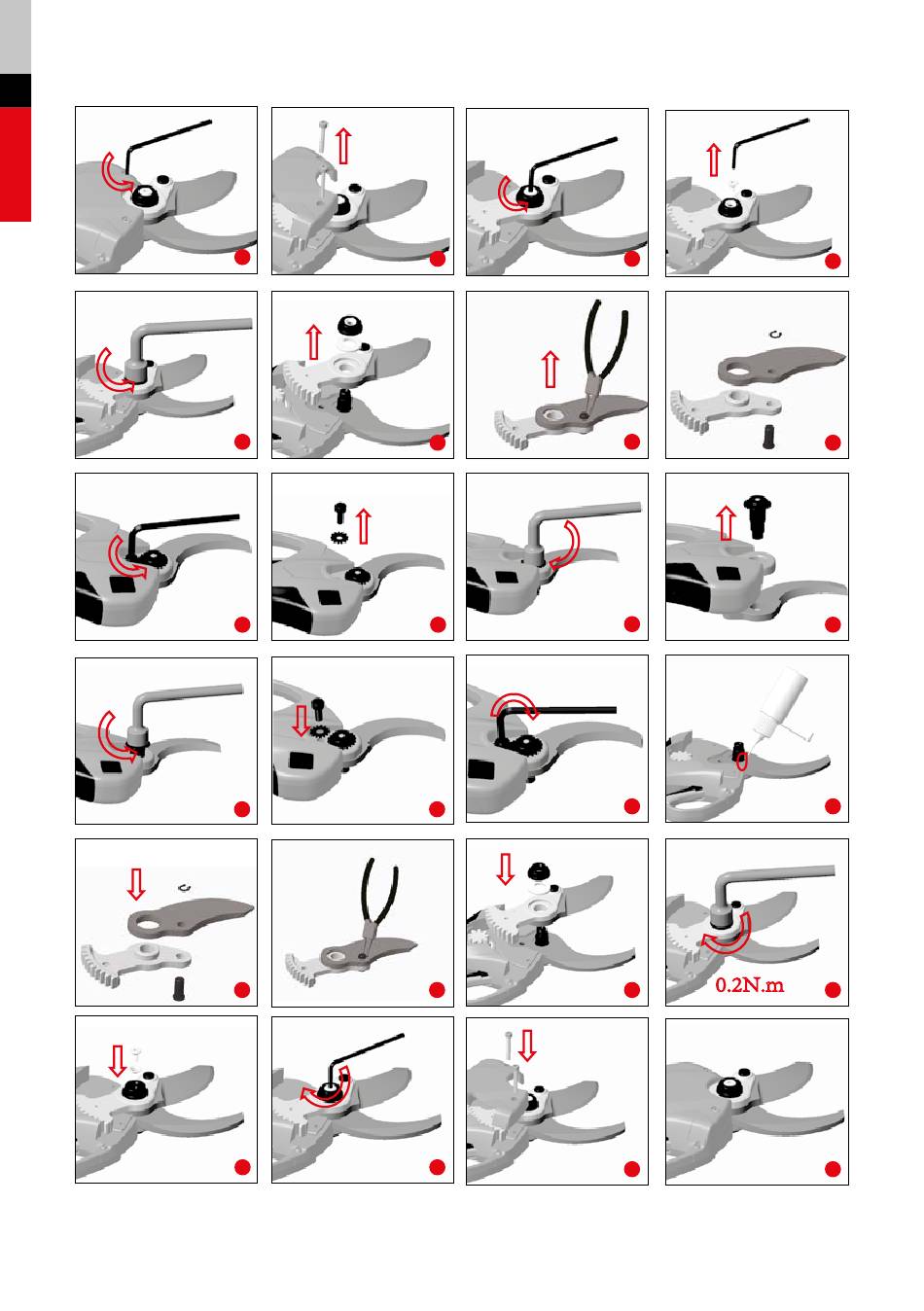 0.2N.m