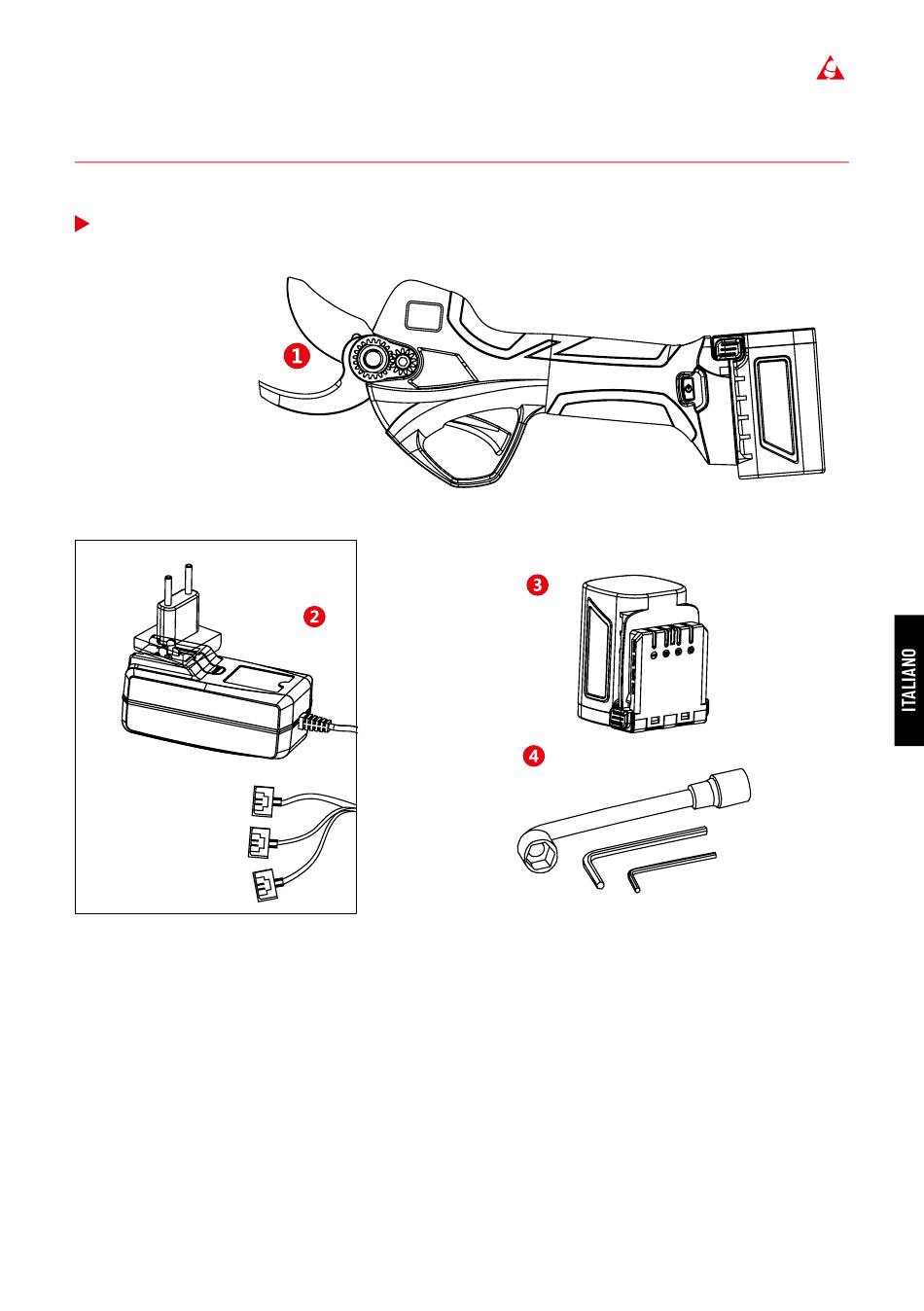 1

2

3

4

ITALIANO