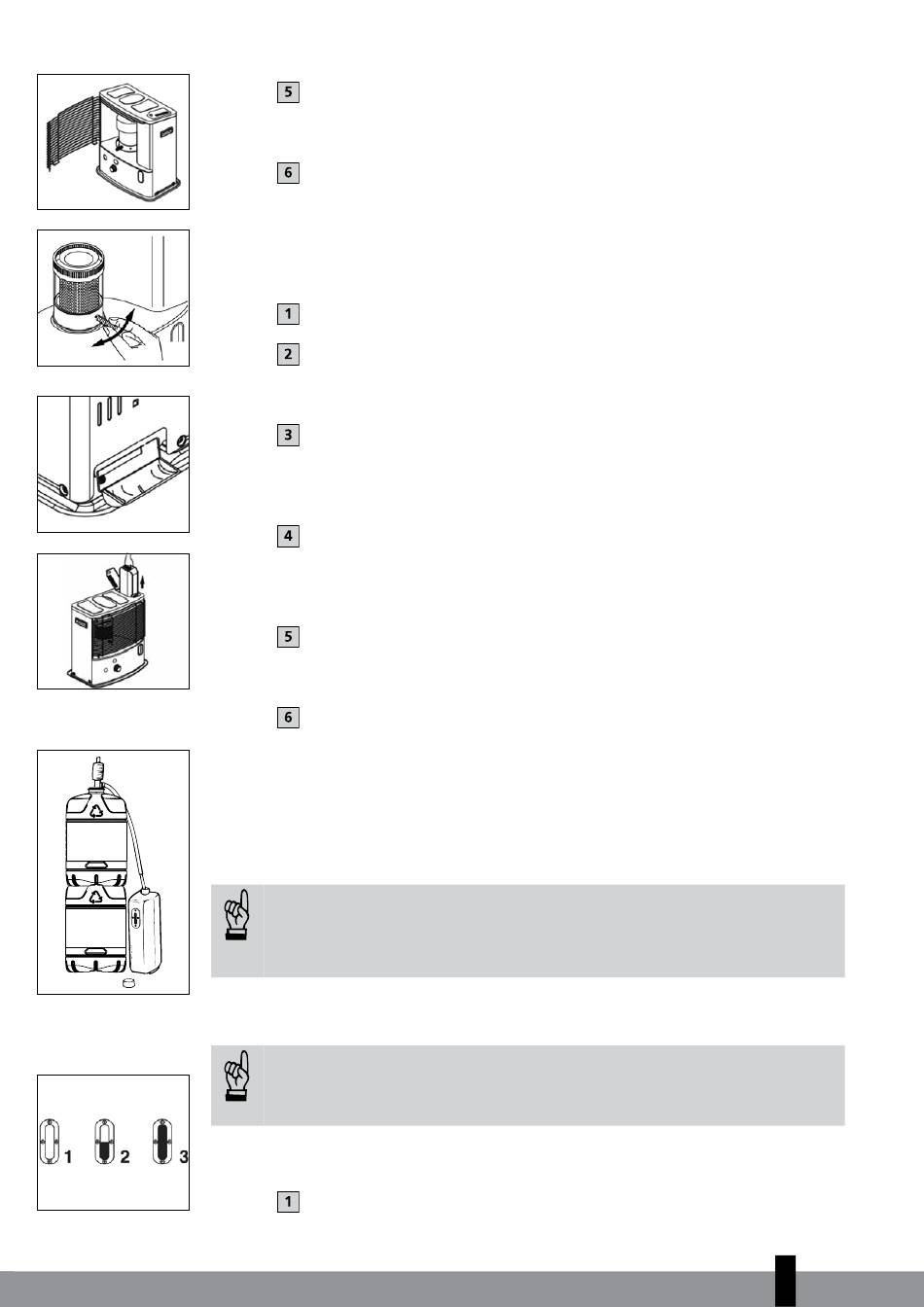 5

6

1

2

3

4

5

6

1 2 3

1