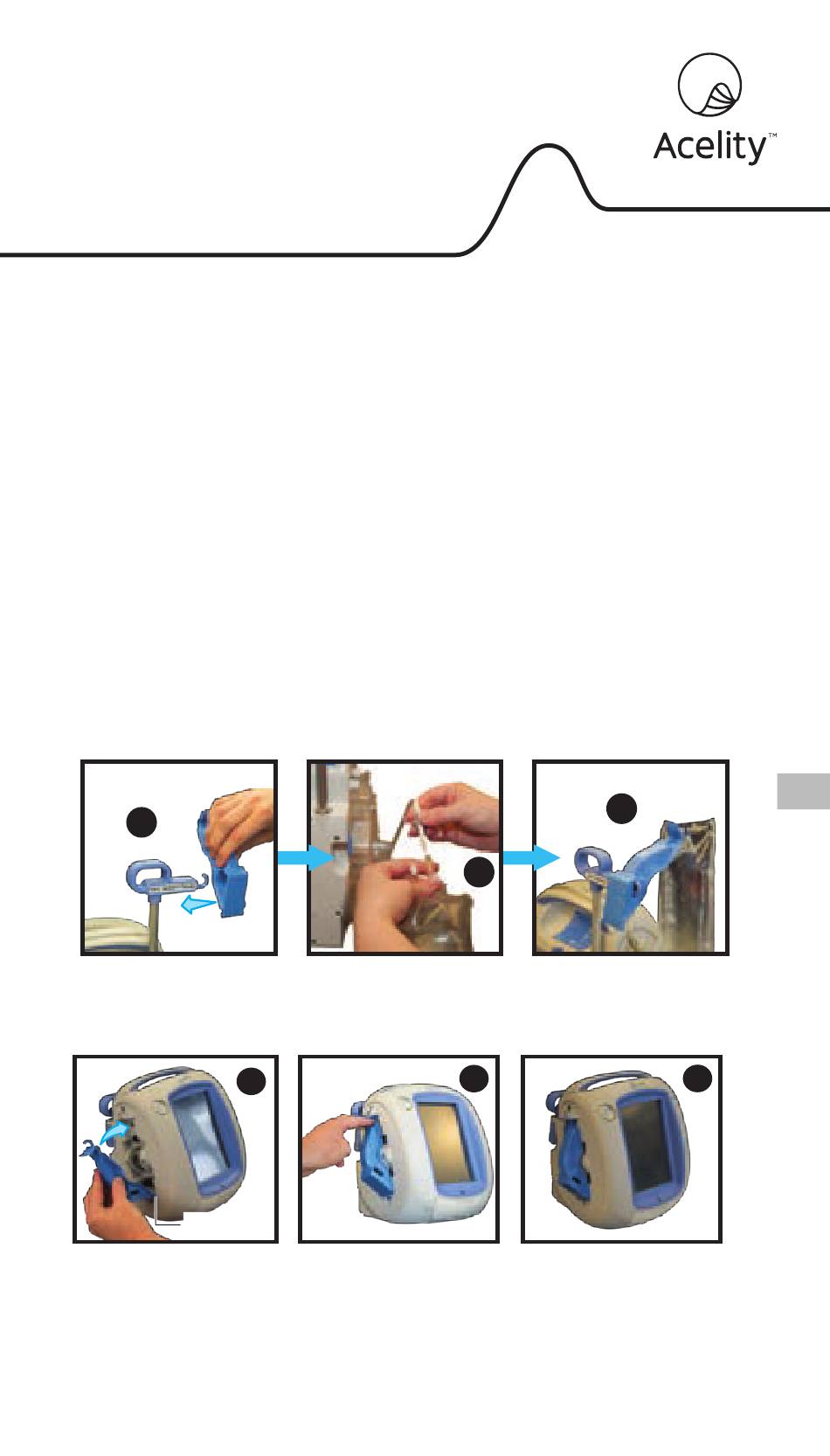 Acelity™