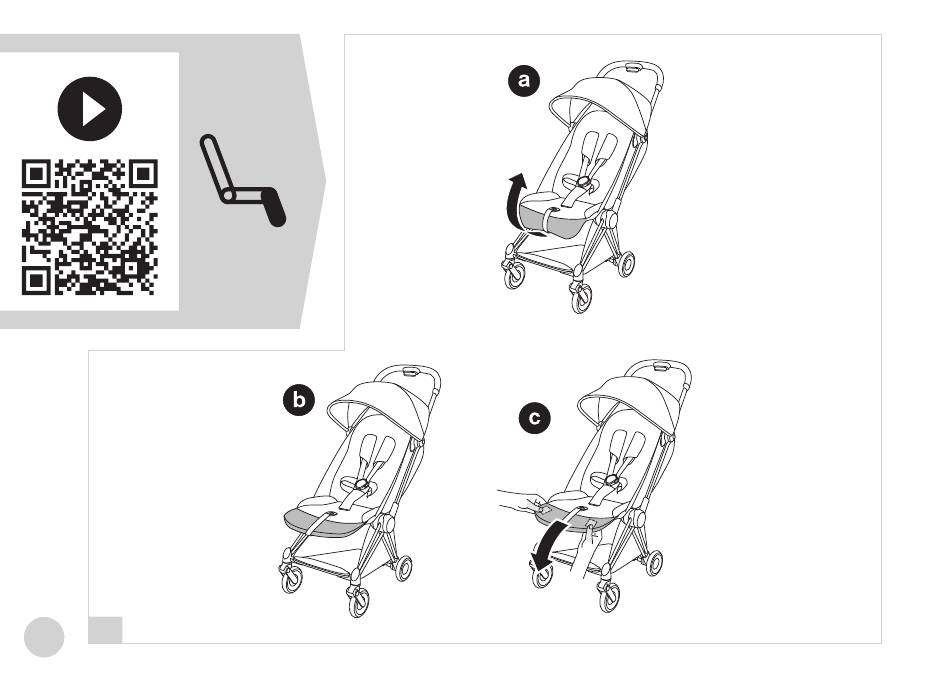 a

b

c