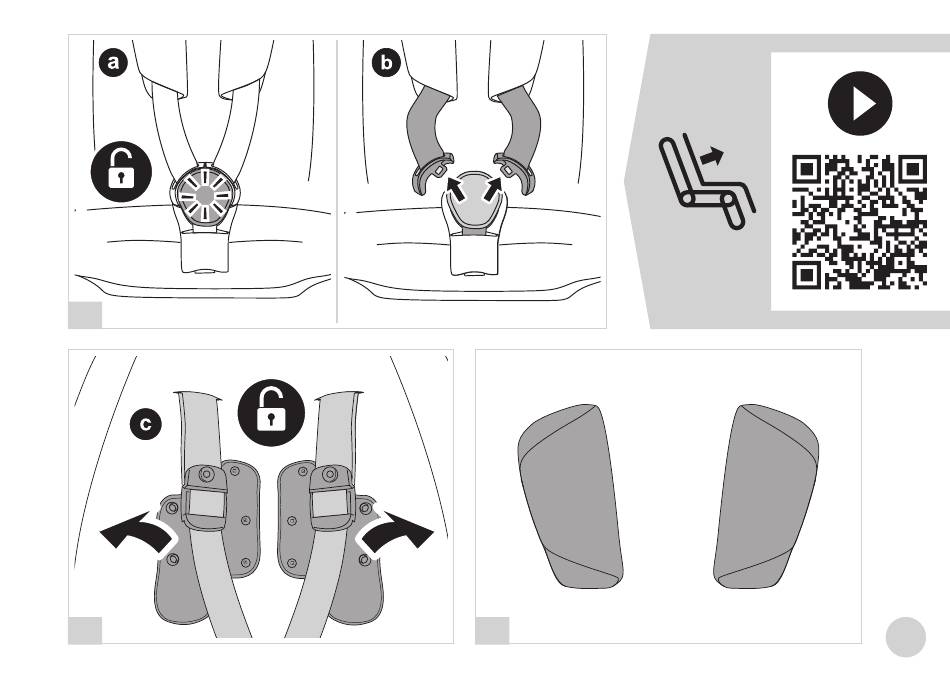 a

b

c