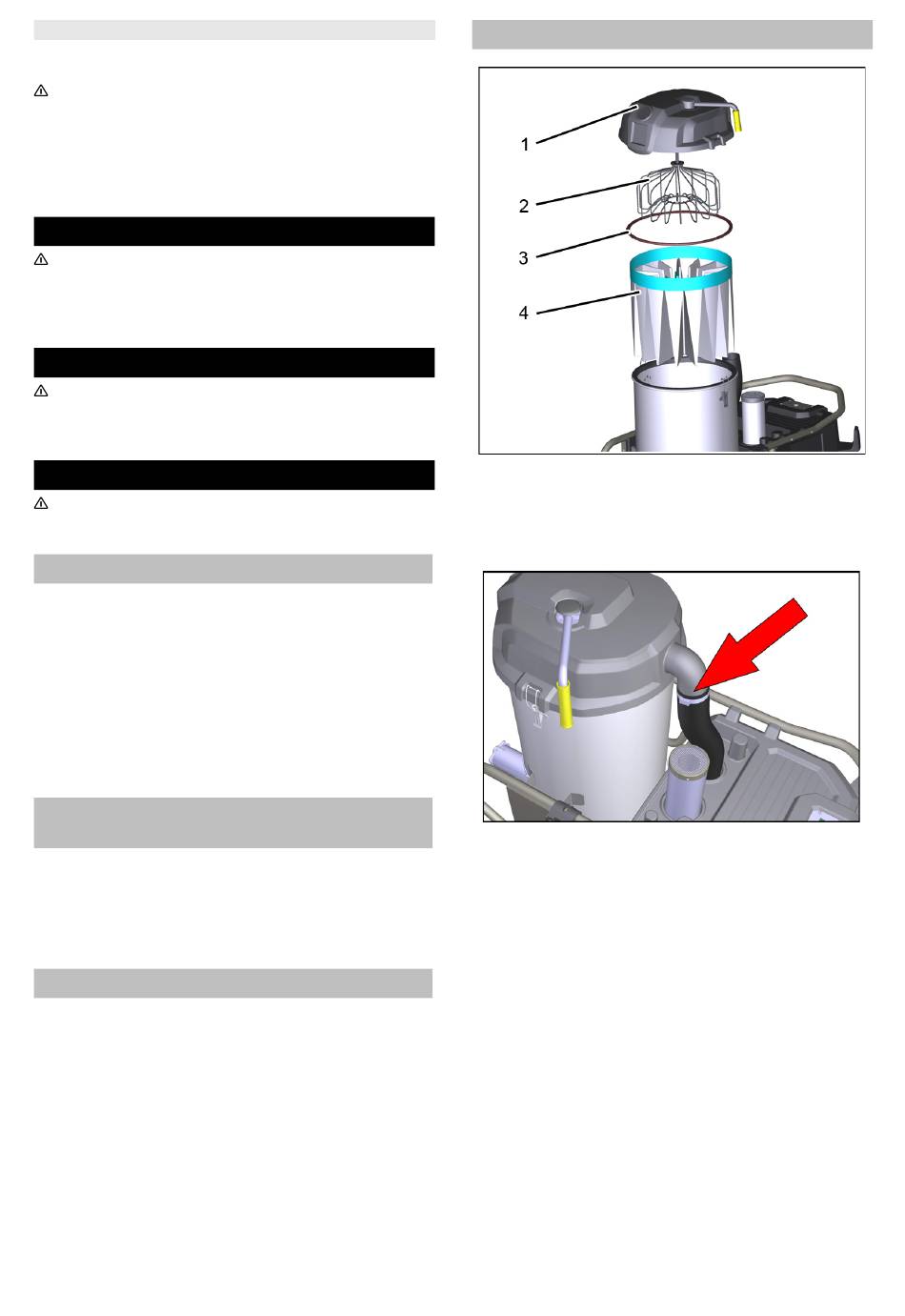 1

2

3

4